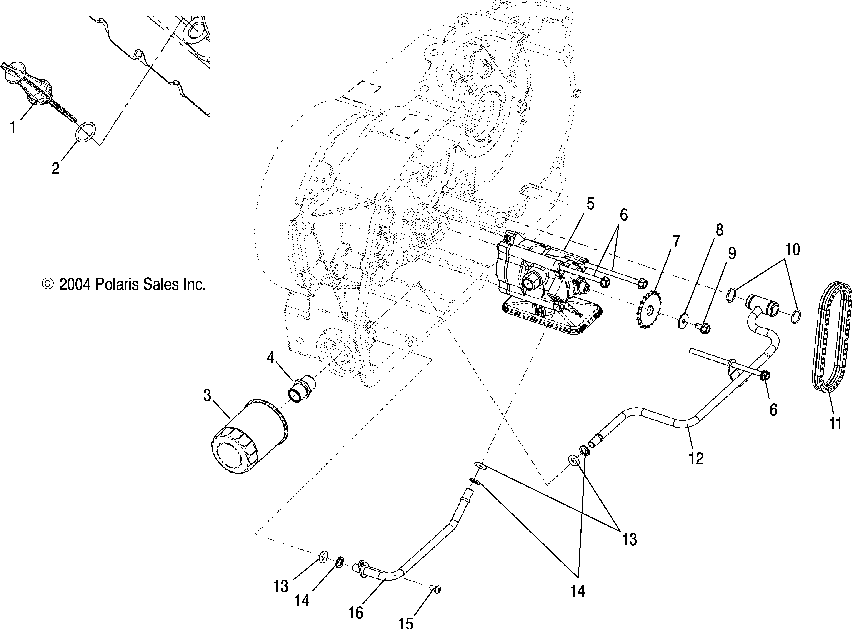 1
2
© 2004 Polaris Sales Inc.
5
6
7
8
9
10
4
3
6
11
12
13
14
13
14
16
15