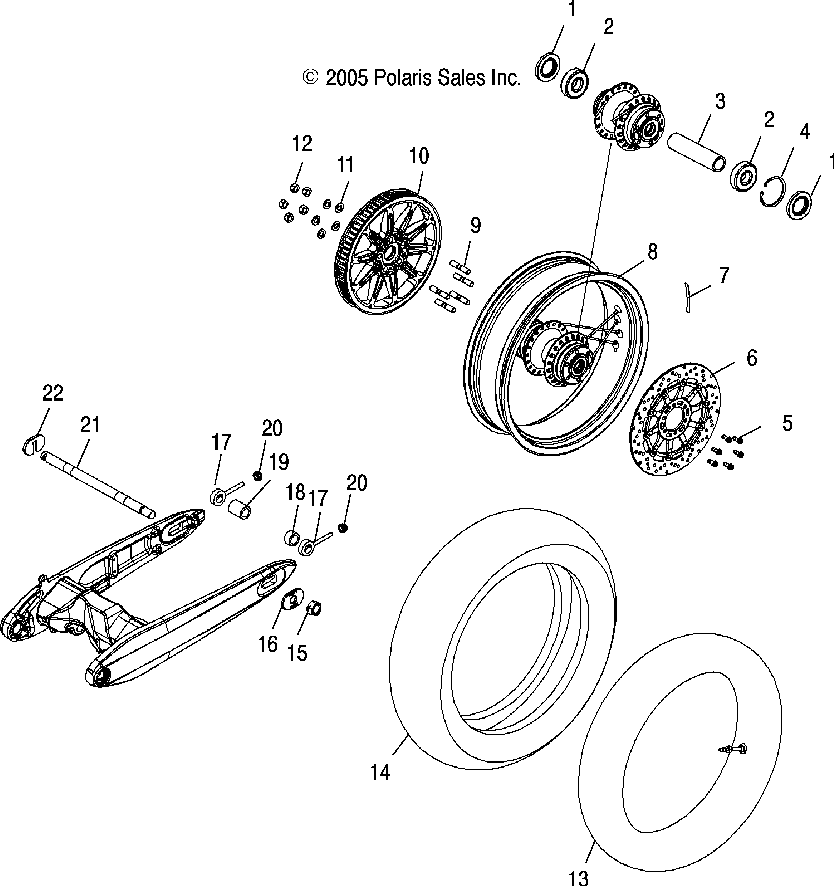 1
2
© 2005 Polaris Sales Inc.
3
2
4
1
12
11
10
9
8
7
6
5
22
21
17
20
19
18
17
20
16
15
14
13