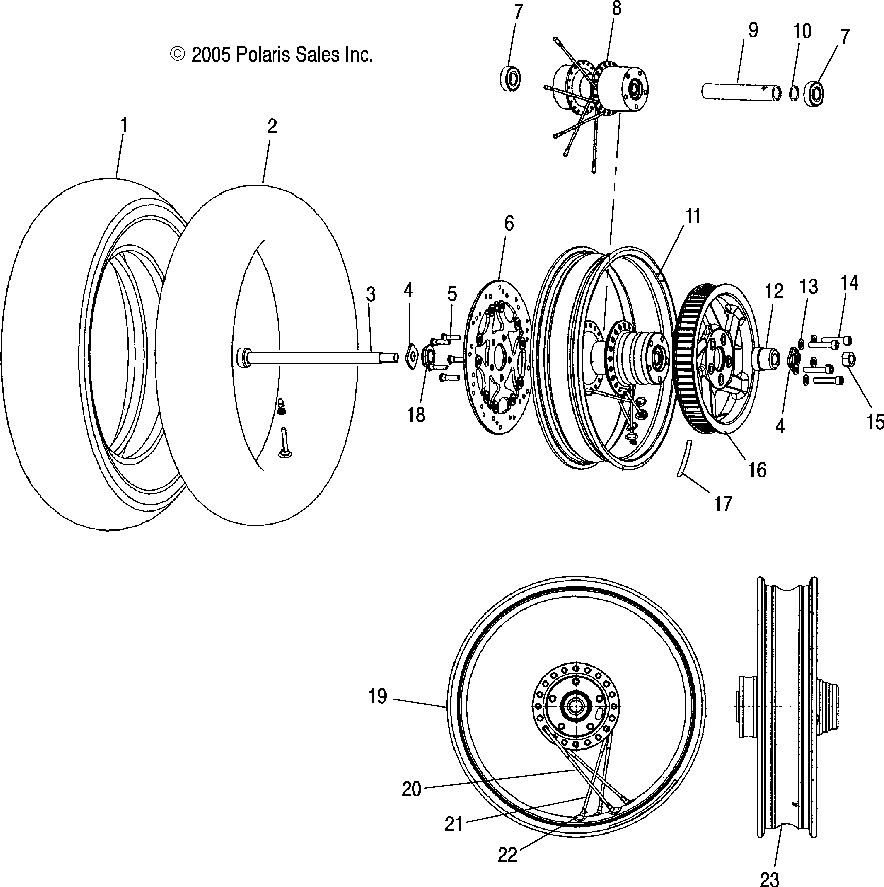 © 2005 Polaris Sales Inc.

7
8
9
10
7
1
2
6
11
3
4
5
12
13
14
18
4
15
16
17
19
20
21
22
23