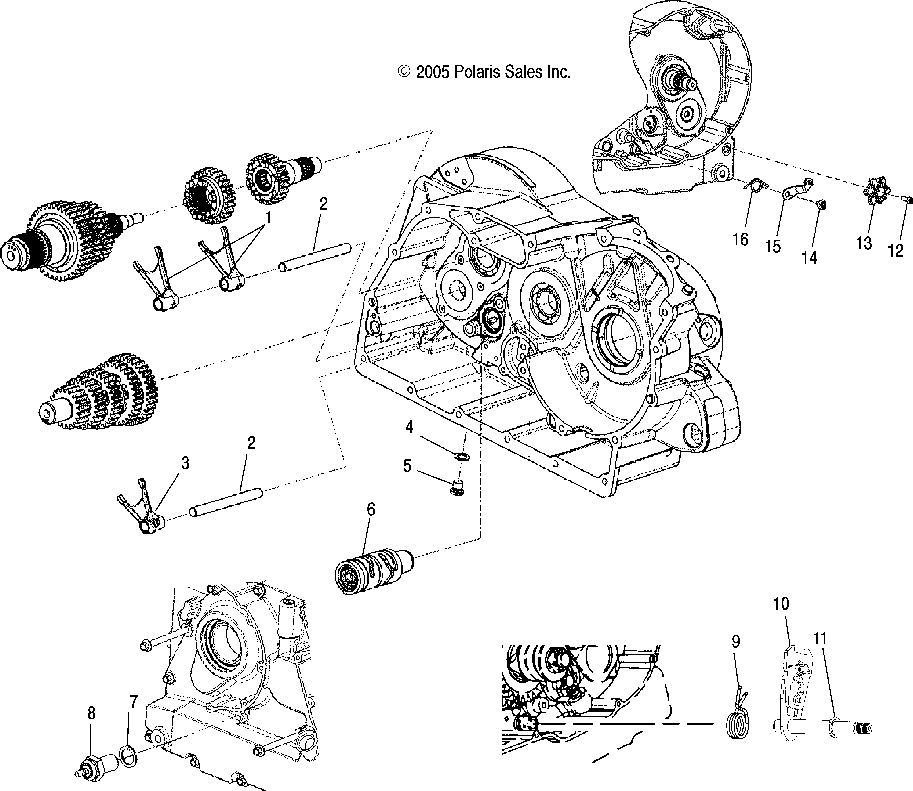 © 2005 Polaris Sales Inc.

1
2
16
15
14
13
12
4
5
3
2
6
10
9
11
8
7