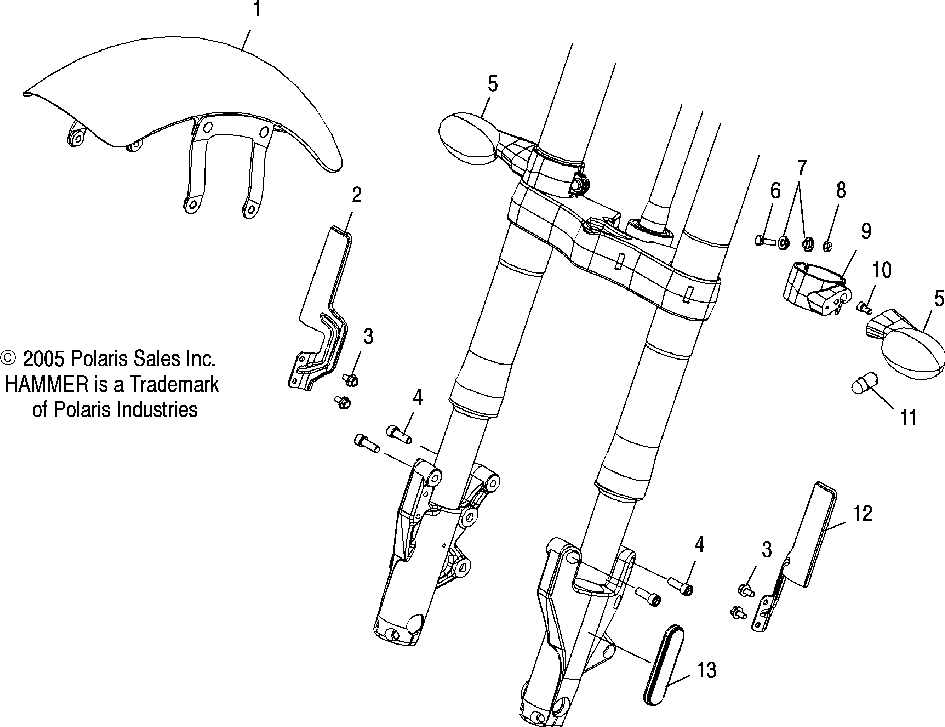 1

5

2

6

7

8

9

10

5

3

© 2005 Polaris Sales Inc.
HAMMER is a Trademark
of Polaris Industries

4

11

12

4

3

13