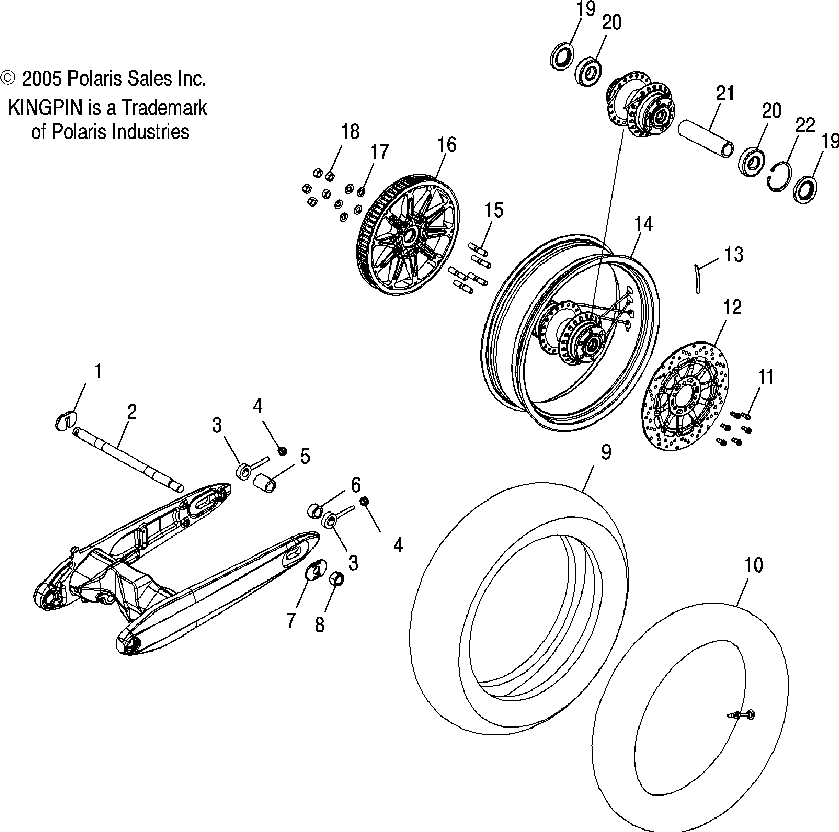 © 2005 Polaris Sales Inc.
KINGPIN is a Trademark of Polaris Industries

19
20
21
20
22
19
18
17
16
15
14
13
12
11
1
2
3
4
5
6
4
3
7
8
9
10