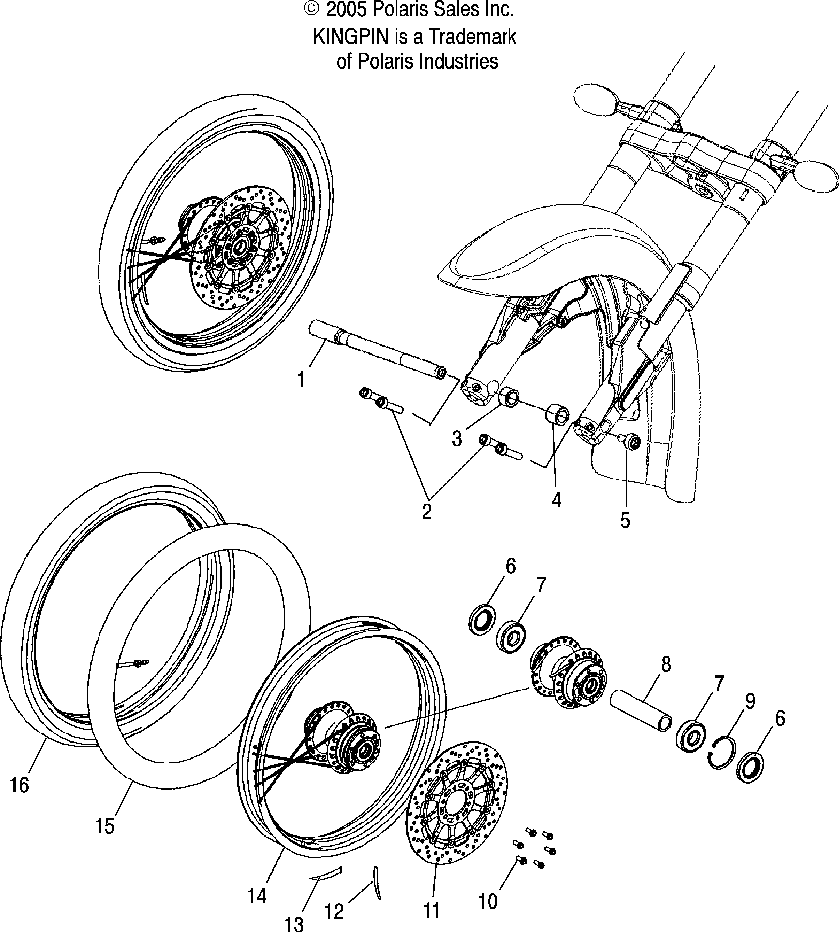 © 2005 Polaris Sales Inc.
KINGPIN is a Trademark
of Polaris Industries

1
2
3
4
5
6
7
8
7
9
6
16
15
14
13
12
11
10