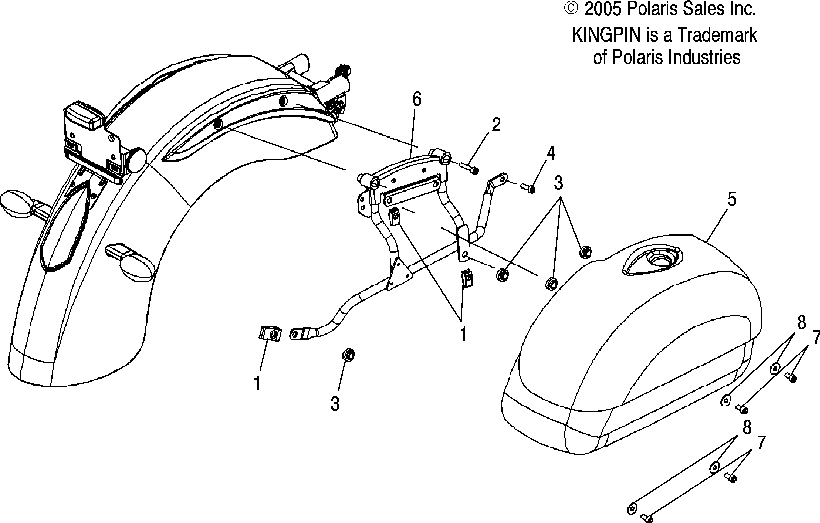 © 2005 Polaris Sales Inc.
KINGPIN is a Trademark of Polaris Industries

6
2
4
3
5
1
1
3
8
7
8
7