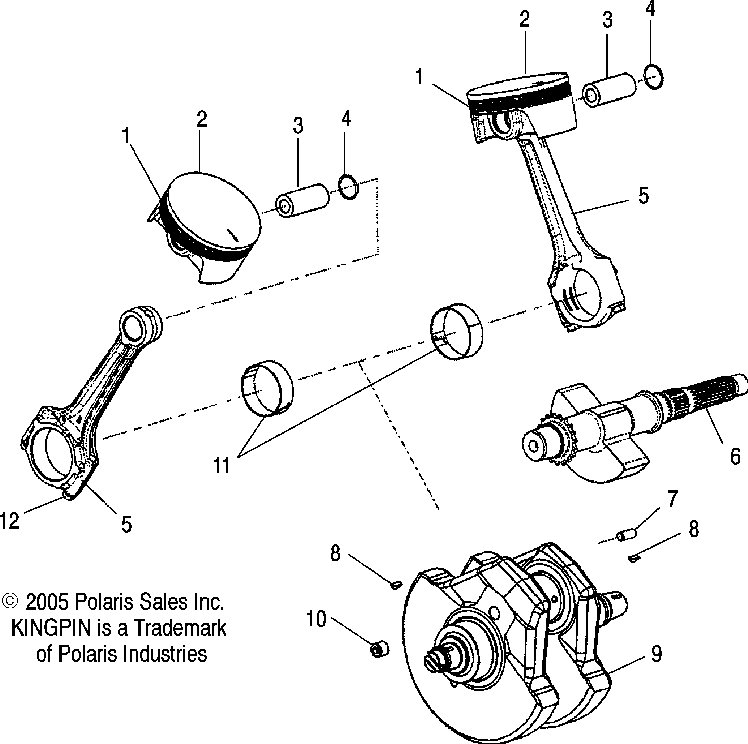 2
3
4
1
2
3
4
1
5
11
6
12
5
7
8
8
10
9

© 2005 Polaris Sales Inc.
KINGPIN is a Trademark
of Polaris Industries