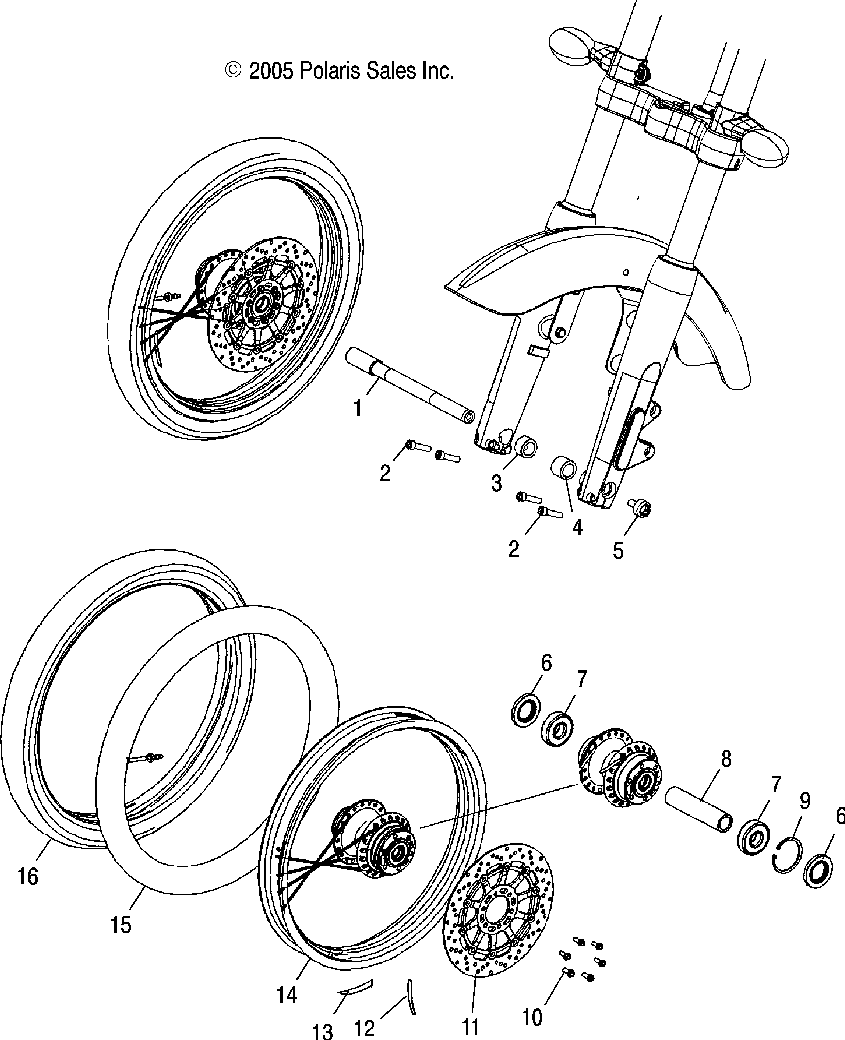 © 2005 Polaris Sales Inc.

1
2
3
4
2
5
6
7
8
7
9
6
16
15
14
13
12
11
10