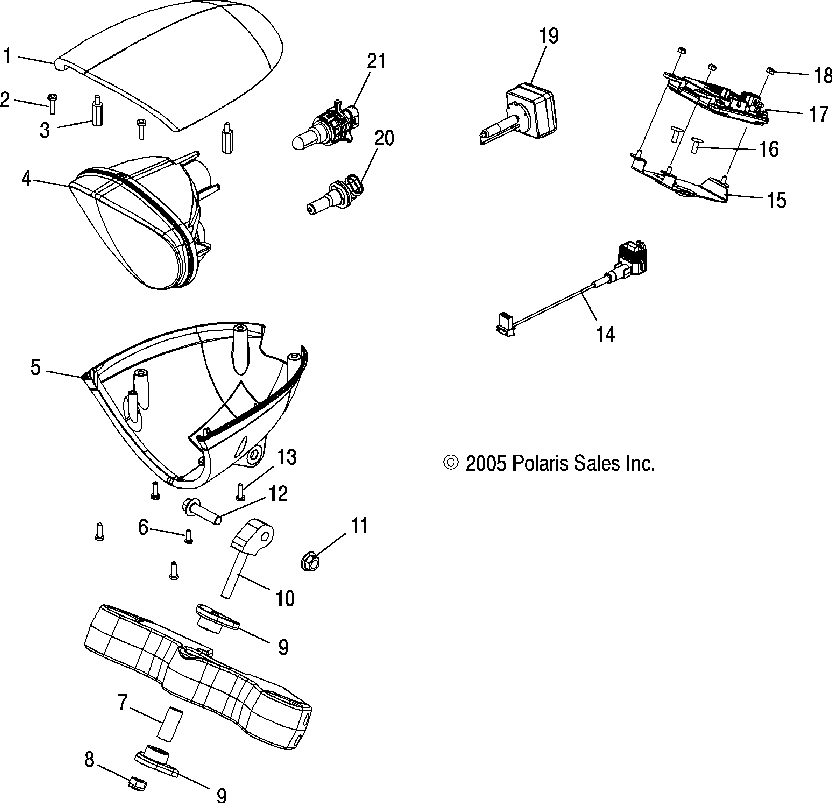 1
2
3
4
21
20
19
18
17
16
15
14
5
13
12
6
11
10
9
7
8
9
© 2005 Polaris Sales Inc.