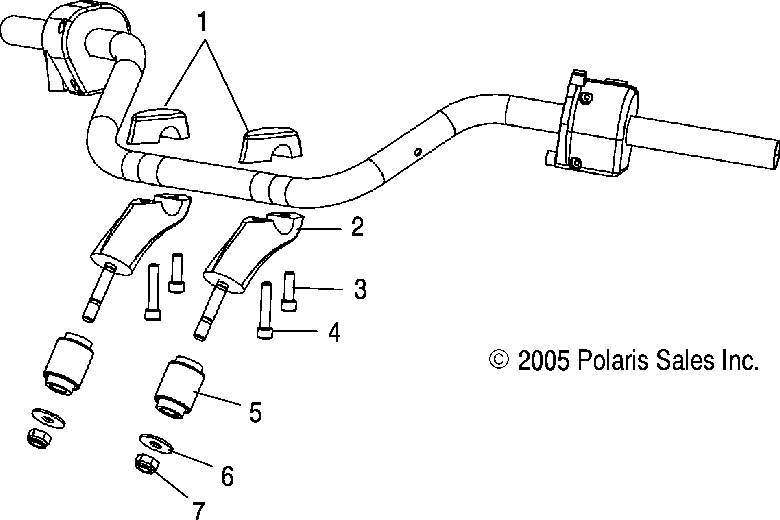 1
2
3
4
© 2005 Polaris Sales Inc.
5
6
7