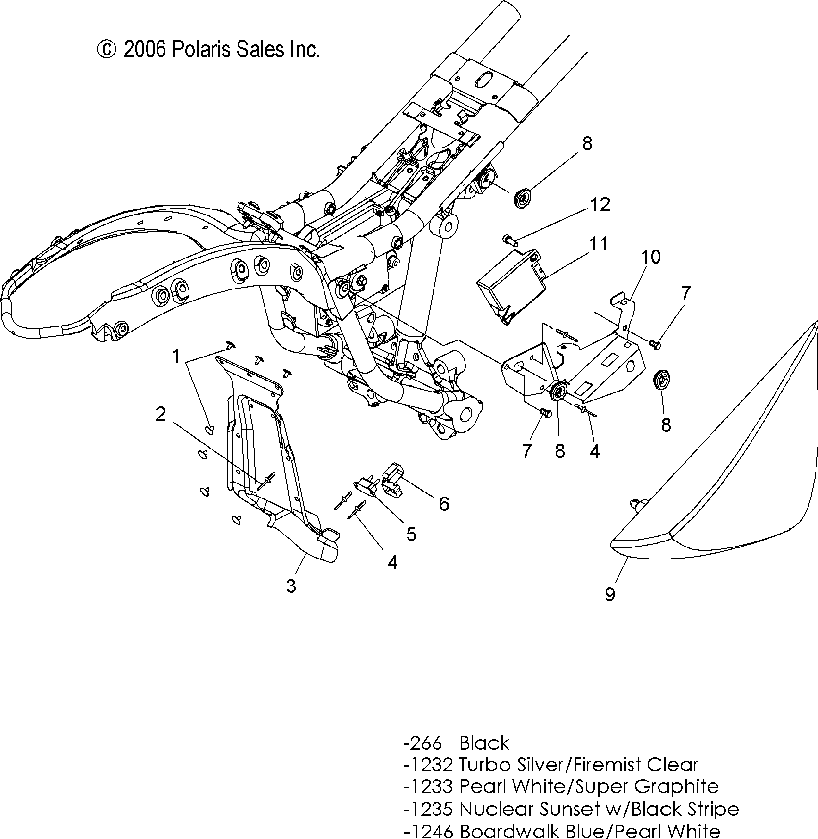 © 2006 Polaris Sales Inc.

8

12

11

10

7

1

2

7

8

4

8

6

5

4

3

9

-266 Black
-1232 Turbo Silver/Firemist Clear
-1233 Pearl White/Super Graphite
-1235 Nuclear Sunset w/Black Stripe
-1246 Boardwalk Blue/Pearl White