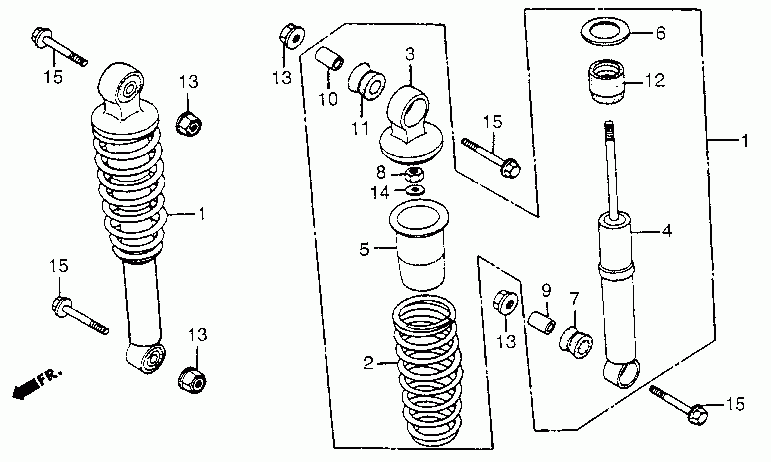 15
13
1
15
13
FR.
13
10
11
3
15
8
14
5
2
13
9
7
6
12
1
4
15