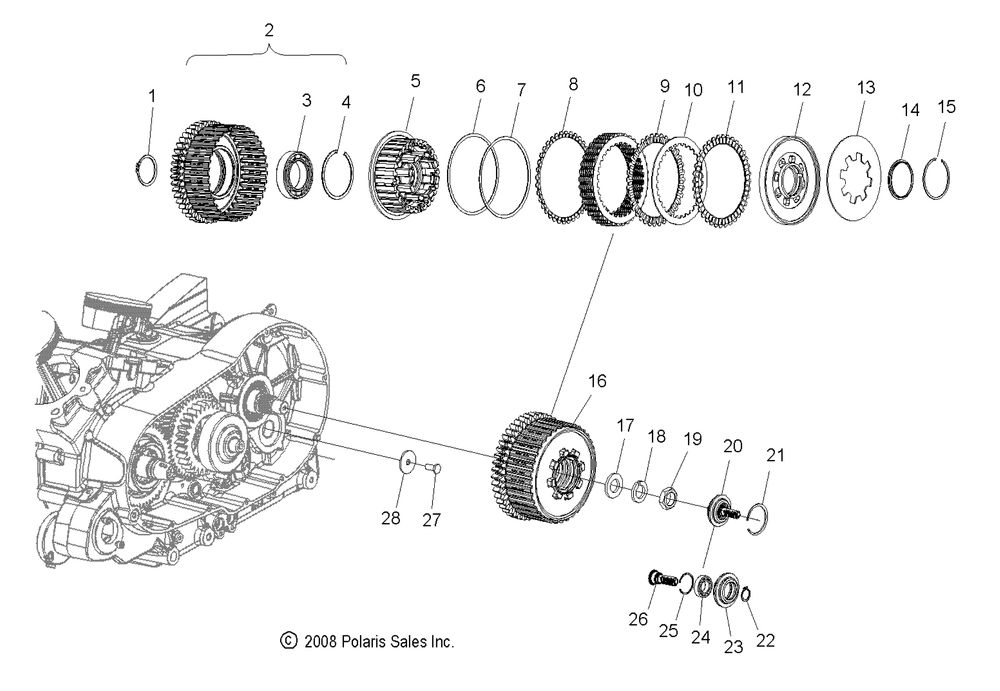 2
1
3
4
5
6
7
8
9
10
11
12
13
14
15
16
17
18
19
20
21
28
27
26
25
24
23
22
© 2008 Polaris Sales Inc.