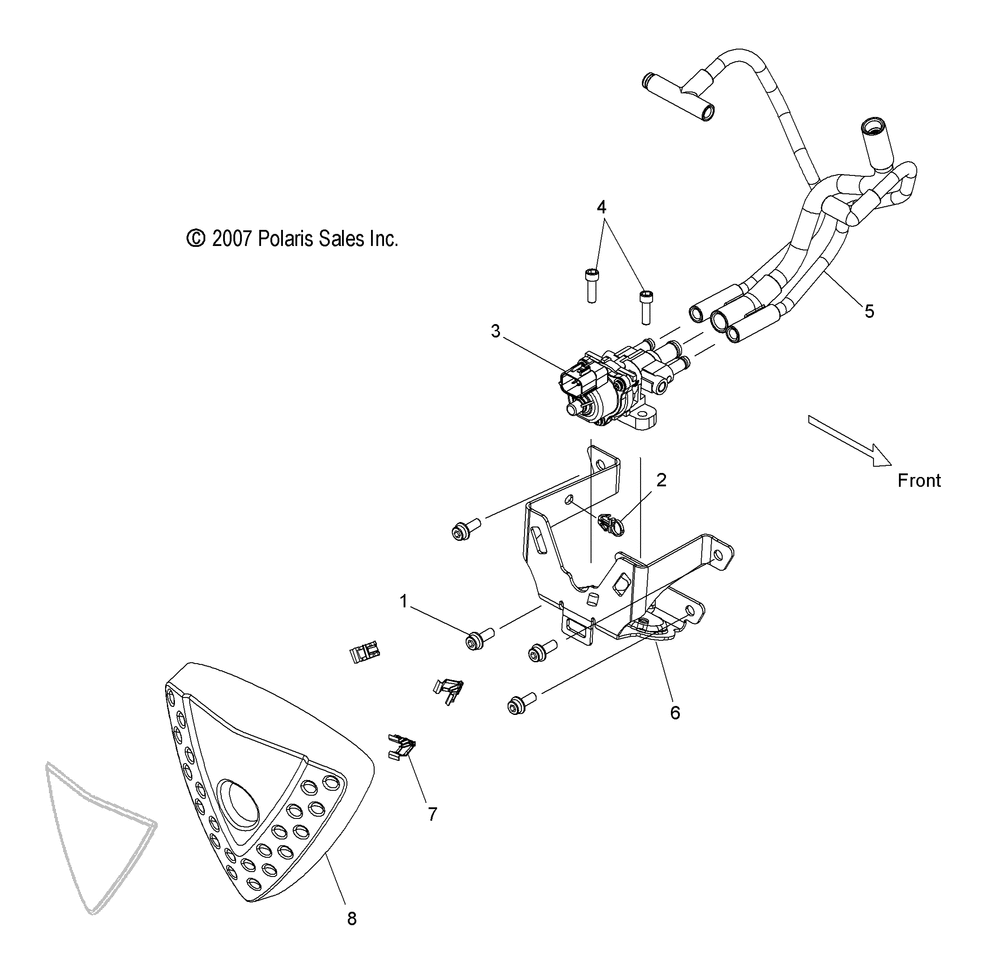 © 2007 Polaris Sales Inc.

4

5

3

Front

2

1

6

7

8