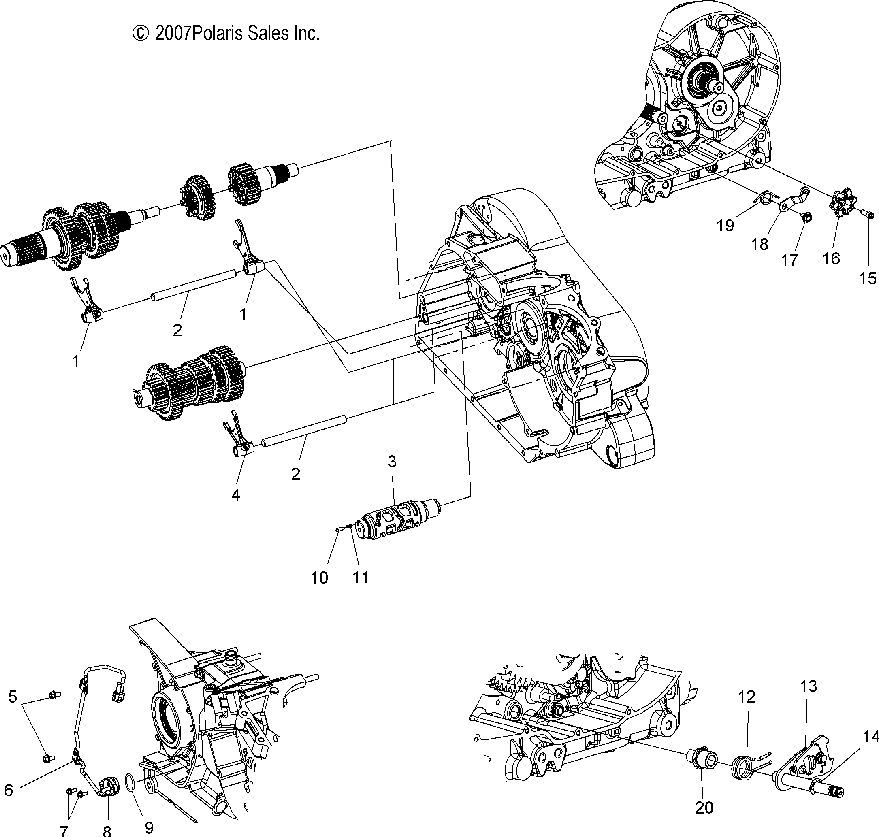 © 2007Polaris Sales Inc.

19
18
17
16
15

1
2
1

4
2
3

10
11

5
6
7
8
9

12
13
14
20