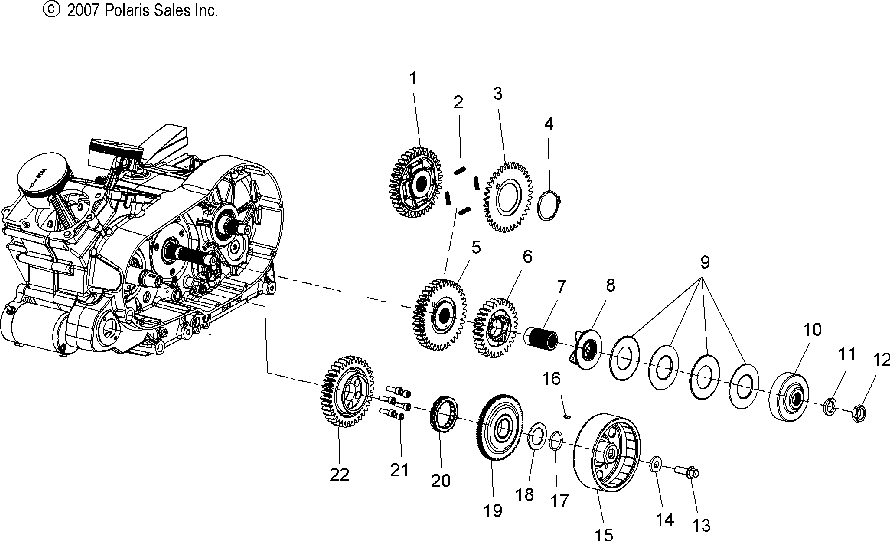 © 2007 Polaris Sales Inc.

1
2
3
4
5
6
7
8
9
10
11
12
16
22
21
20
19
18
17
15
14
13