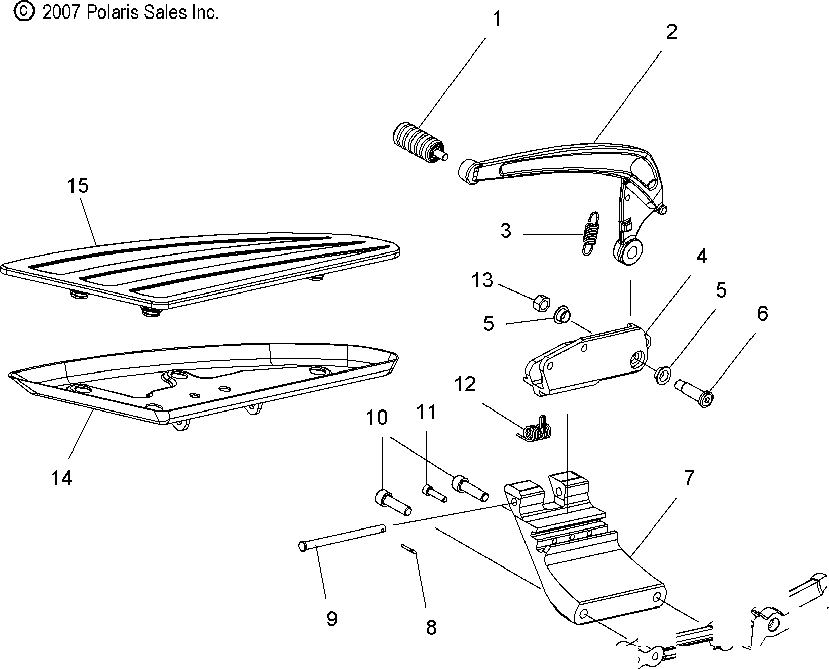 © 2007 Polaris Sales Inc.

1
2
15
3
13
4
5
5
6
12
10
11
14
7
9
8