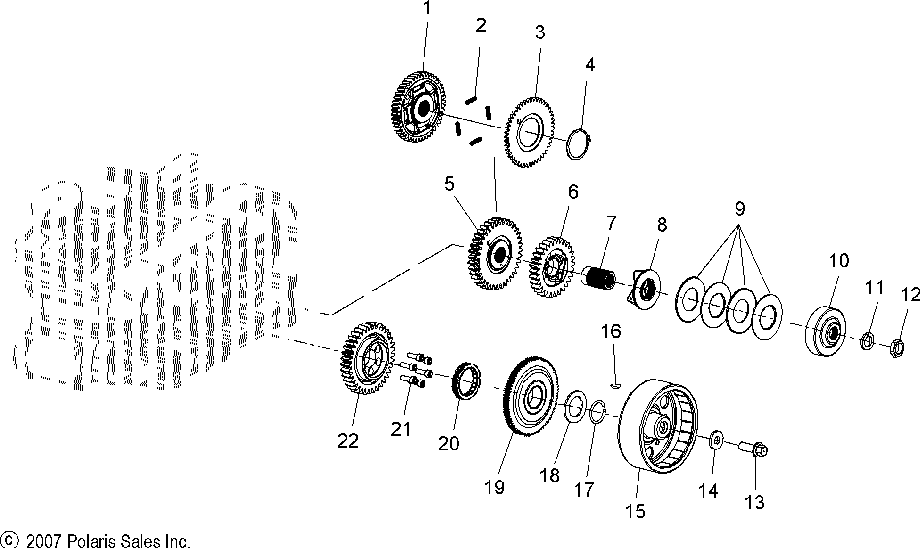 1
2
3
4
5
6
7
8
9
10
11
12
16
22
21
20
19
18
17
15
14
13
© 2007 Polaris Sales Inc.