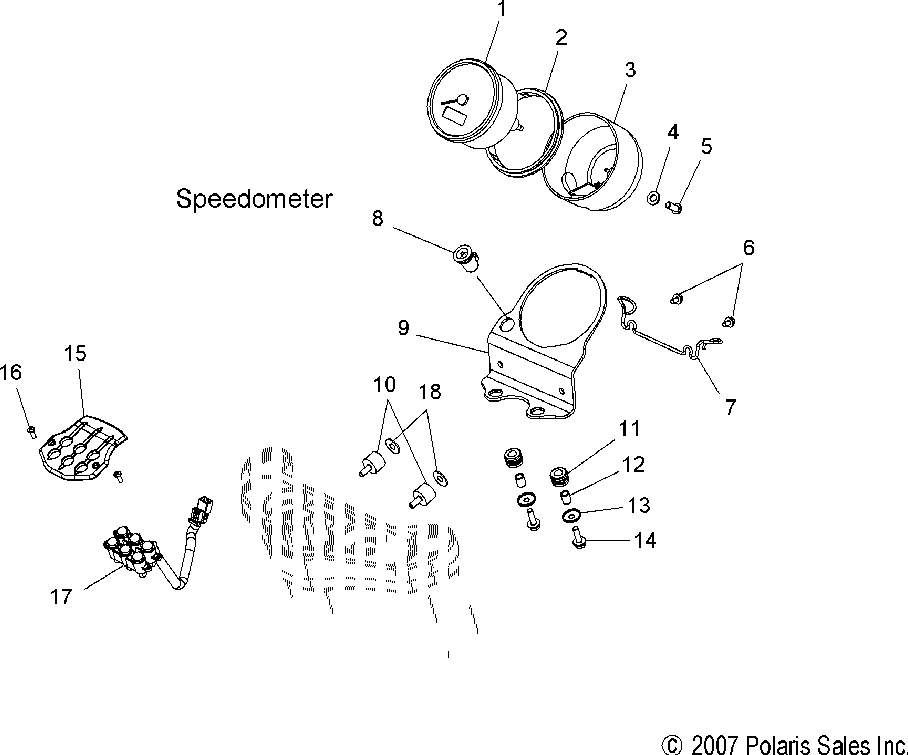 1
2
3
4
5
Speedometer
8
6
9
7
15
16
10
18
11
12
13
14
17
© 2007 Polaris Sales Inc.