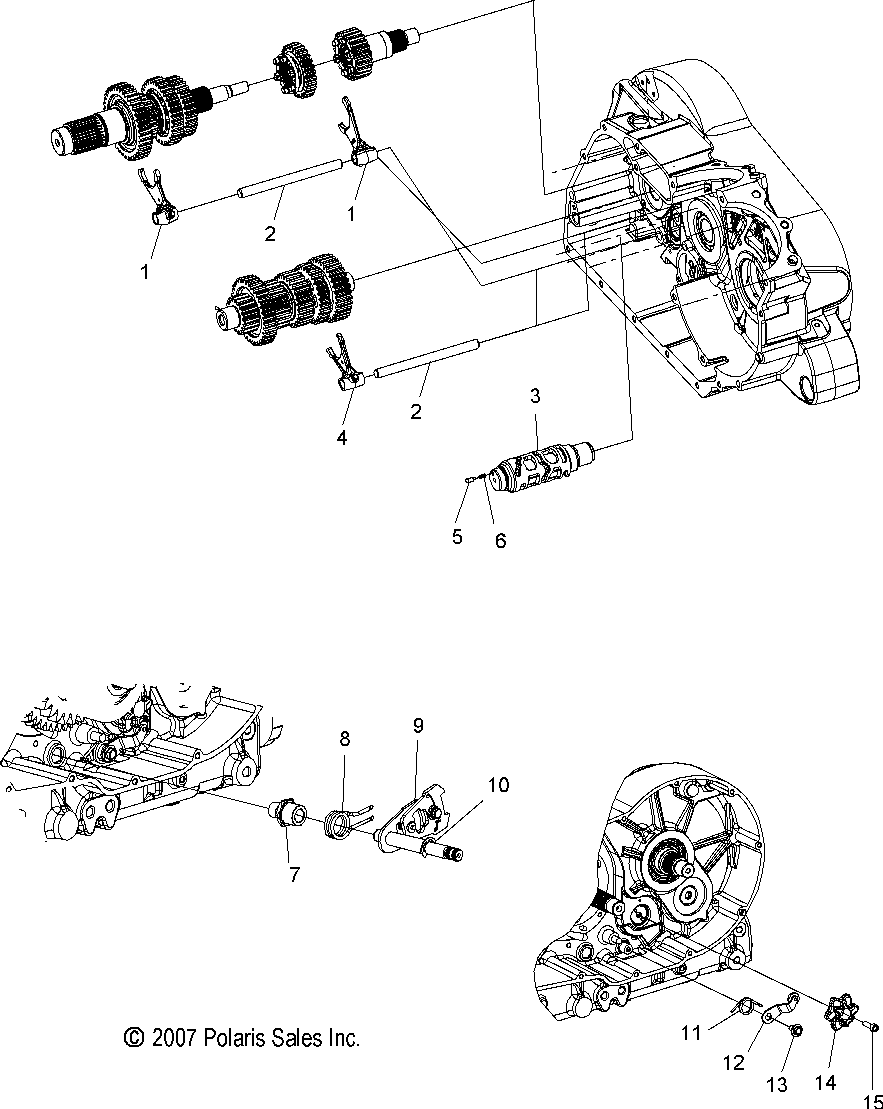 1
2
1
2
4
3
5
6
8
9
10
7
11
12
13
14
15
© 2007 Polaris Sales Inc.