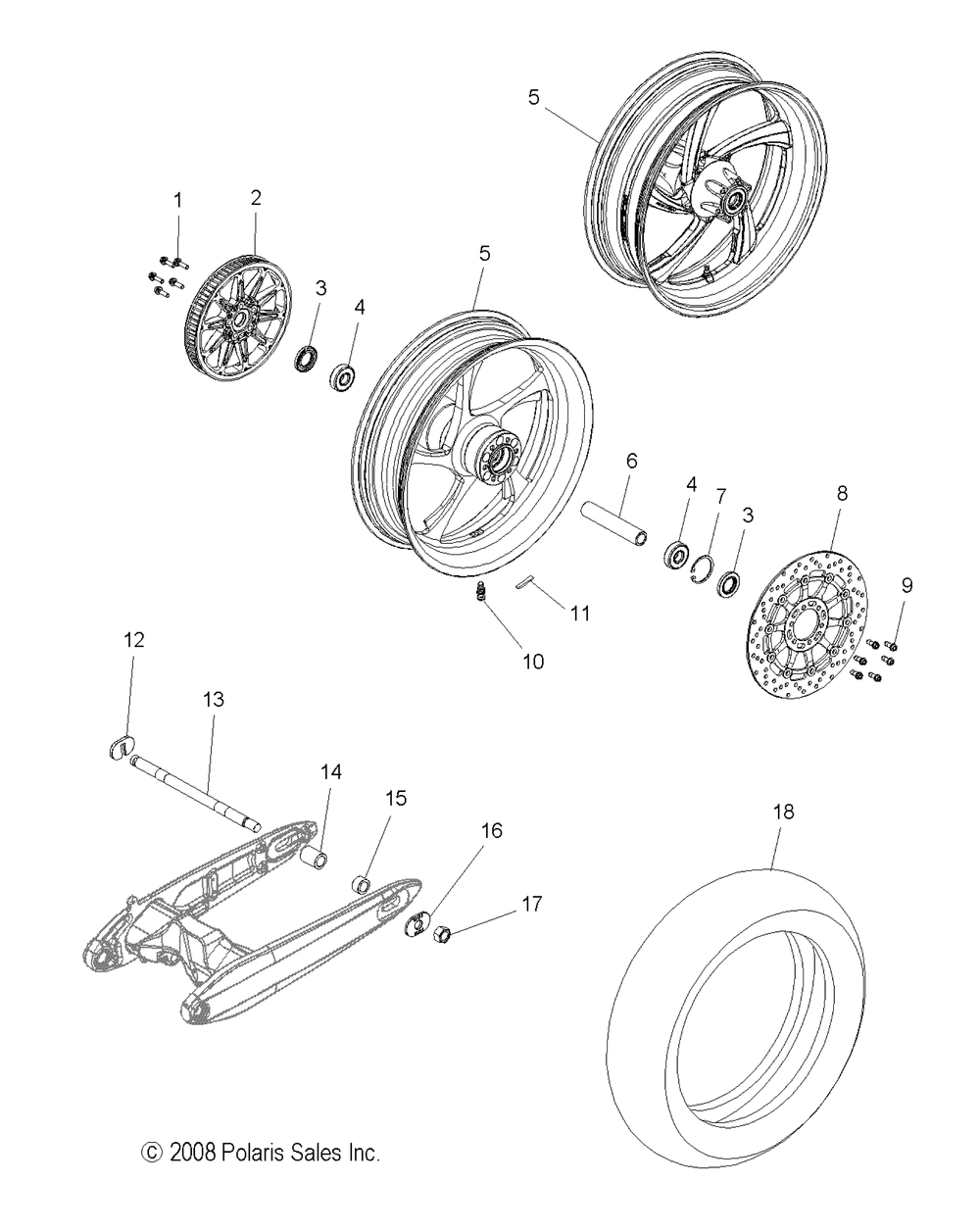 5

1 2

3 4 5

6 4 7 3 8 9

11

10

12

13

14 15 16

17

18

© 2008 Polaris Sales Inc.