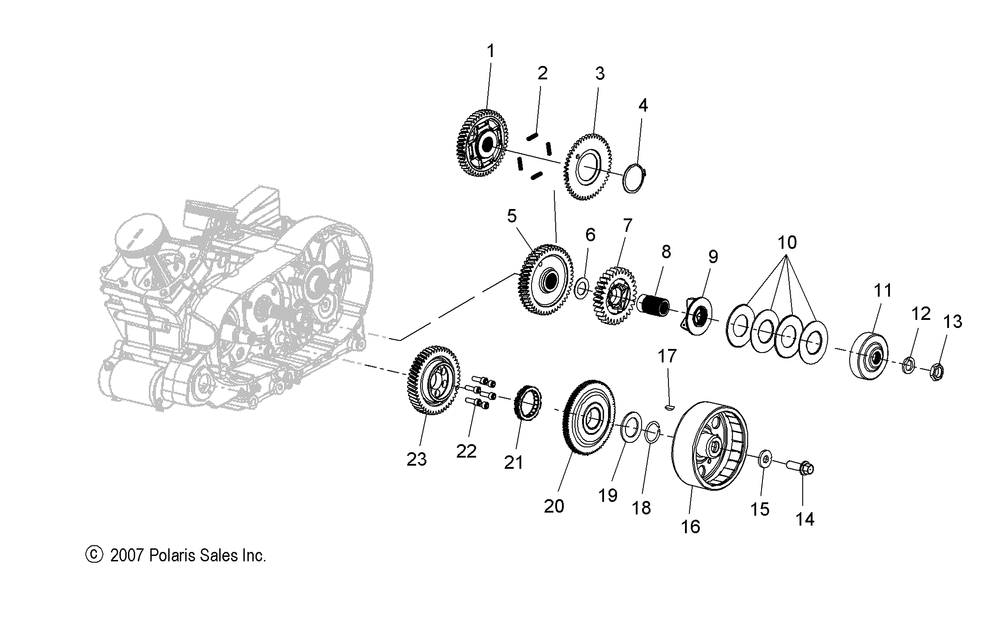 1
2
3
4
5
6
7
8
9
10
11
12
13
17
23
22
21
20
19
18
16
15
14

© 2007 Polaris Sales Inc.