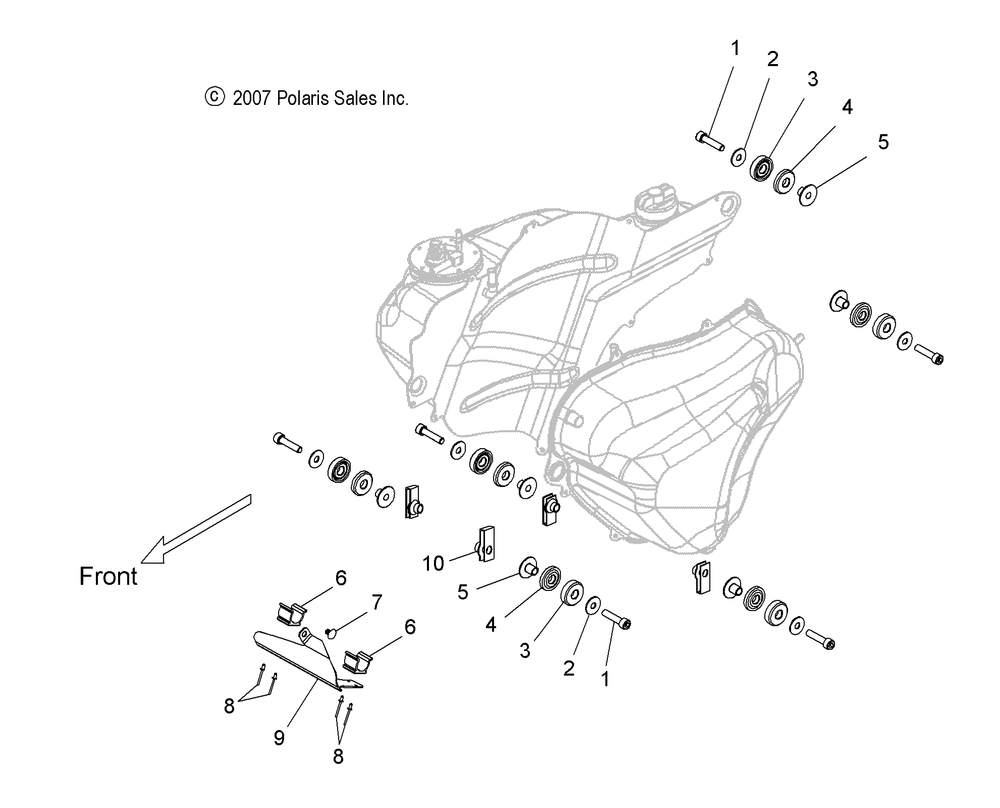 © 2007 Polaris Sales Inc.

1
2
3
4
5

Front

10
5
4
3
2
1

6
7
6
8
9
8