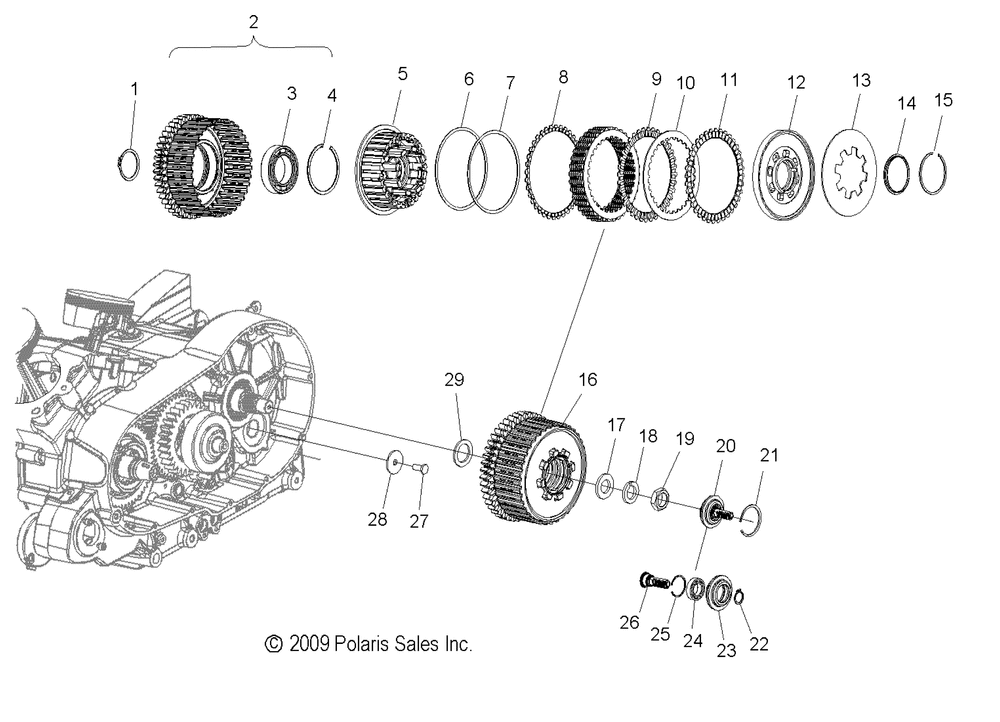 2
1
3
4
5
6
7
8
9
10
11
12
13
14
15
29
16
17
18
19
20
21
28
27
26
25
24
23
22
© 2009 Polaris Sales Inc.