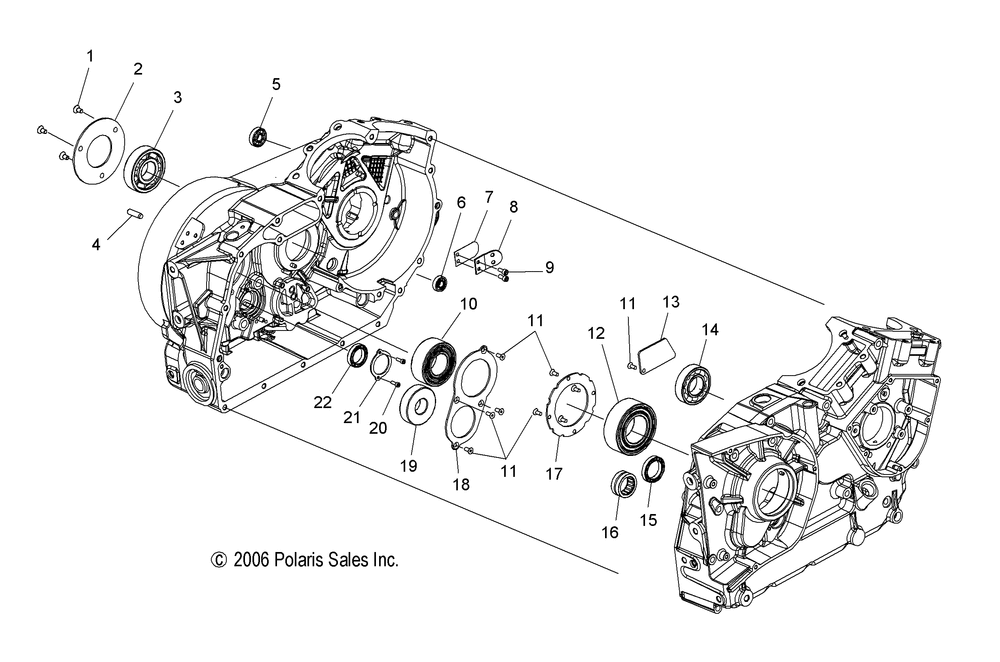 1
2
3
5
4
6
7
8
9
10
11
11
13
12
14
22
21
20
19
18
11
17
16
15
© 2006 Polaris Sales Inc.