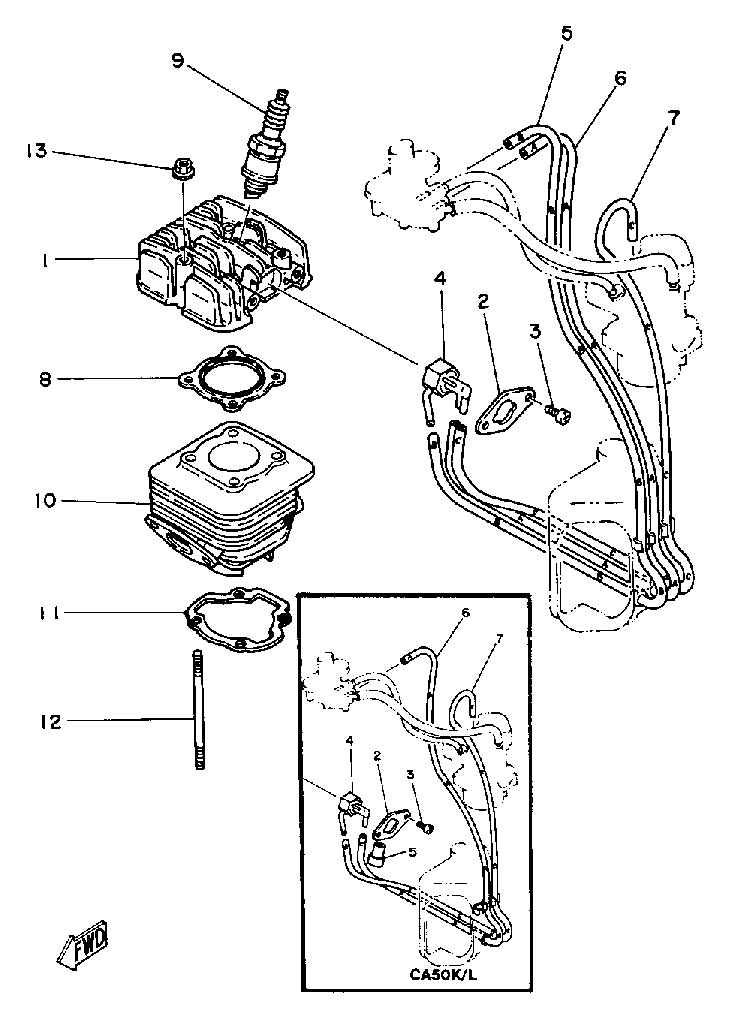 9
13
1
8
10
11
12
5
6
7
4
2
3
6
7
4
2
3
5
CA50K/L
FWD