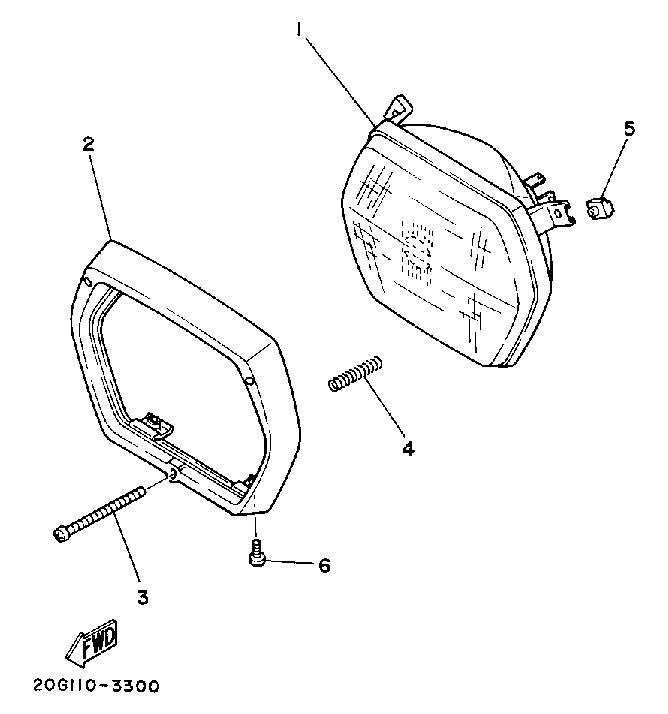 1

2

5

4

3

6

FWD

20G110-3300