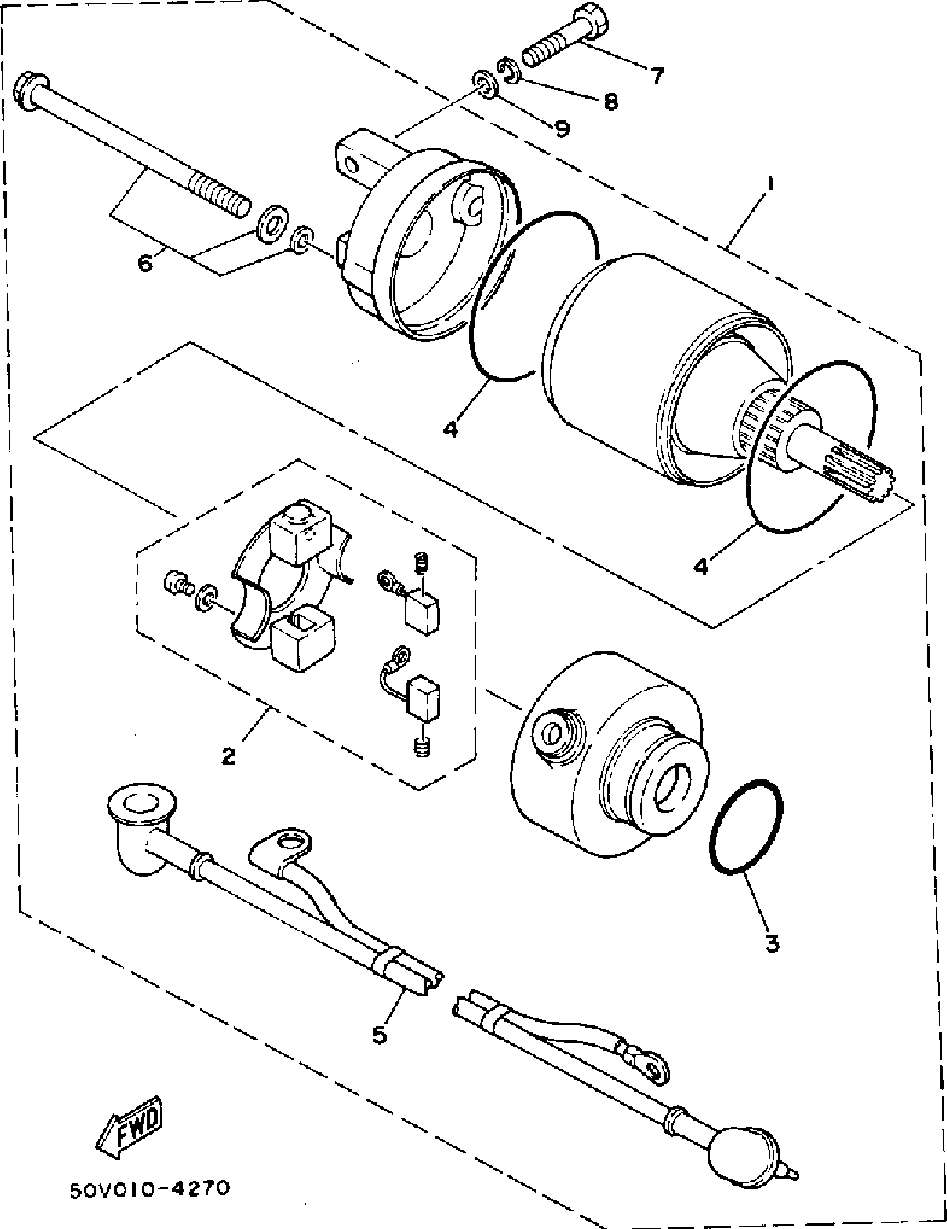 7
8
9
1
6
4
4
2
3
5
FWD
50V010-4270