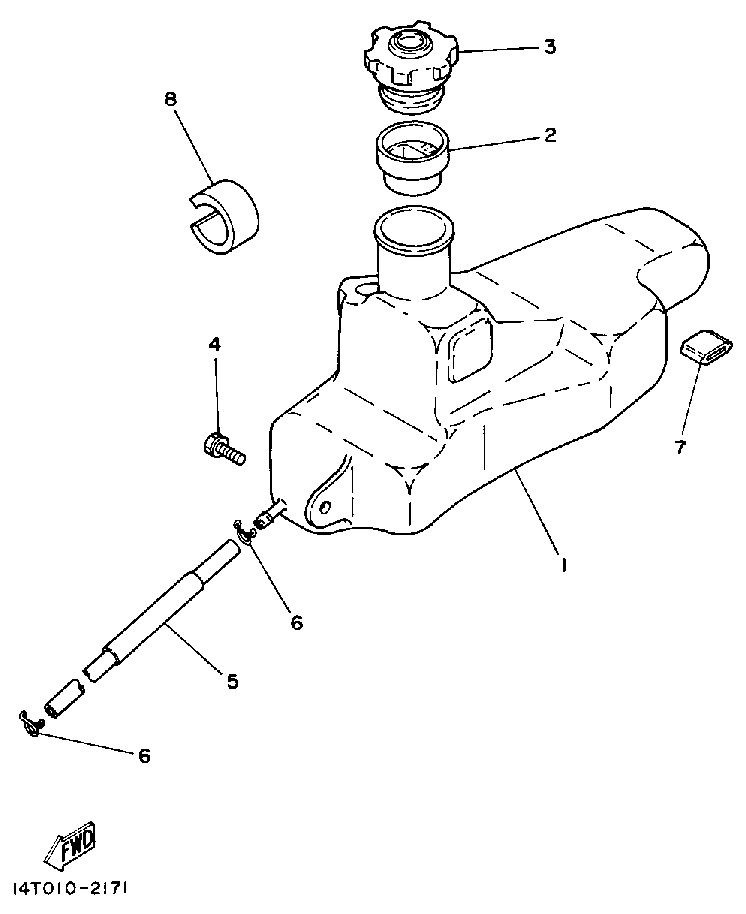 3
8
2
4
7
1
6
5
6
FWD
14T010-2171