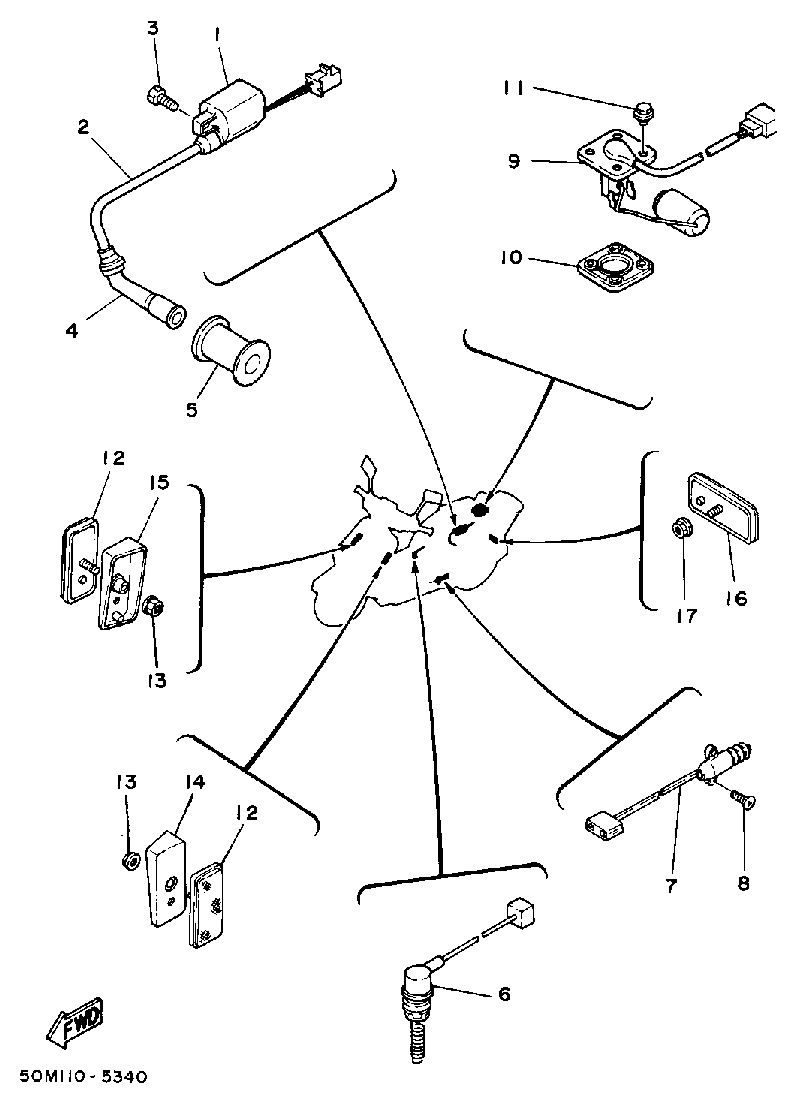 3
1
2
4
5
11
9
10
12
15
13
17
16
13
14
12
7
8
6
FWD
50M110-5340