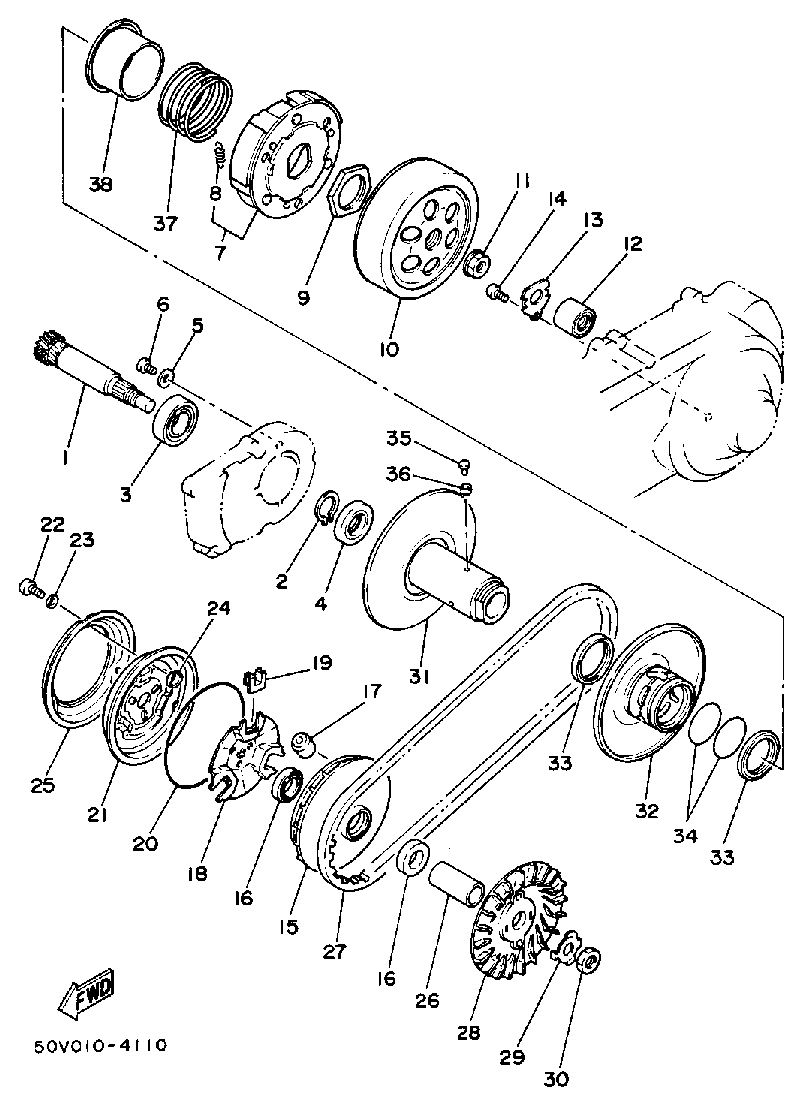 38
37
8
7
9
10
11
14
13
12
6
5
1
3
35
36
2
4
31
22
23
24
19
17
25
21
20
18
16
15
27
16
26
28
29
30
33
32
34
33
FWD
50V010-4110