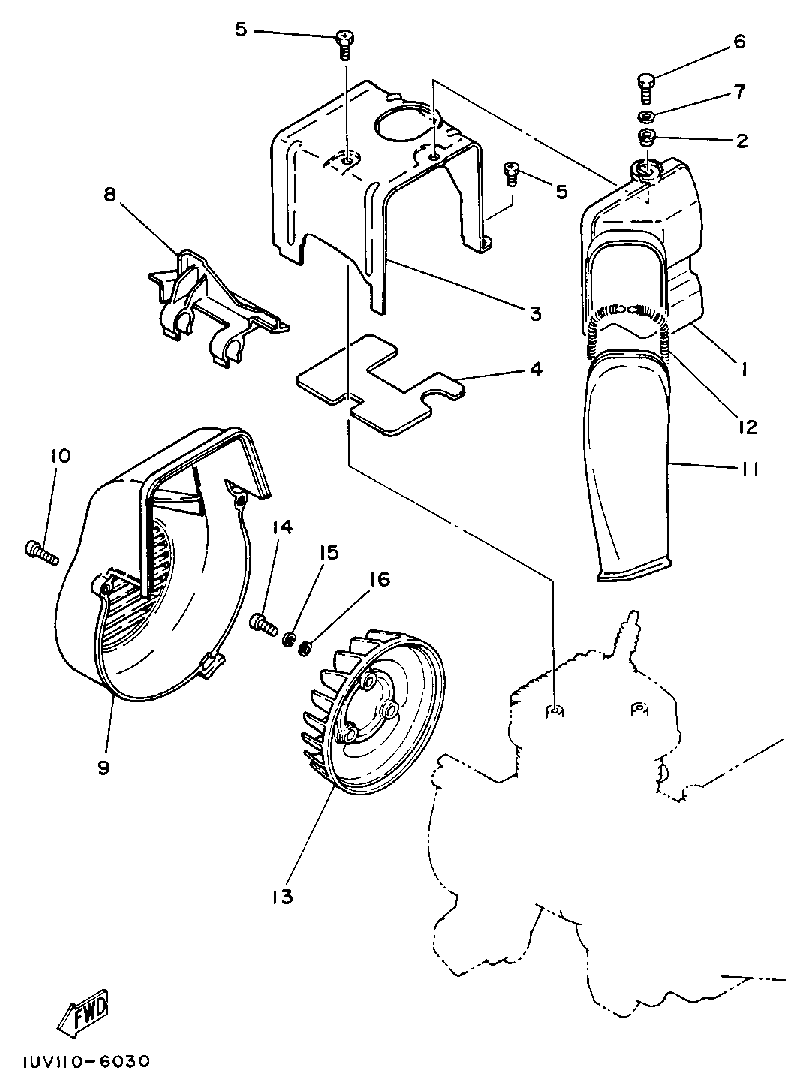 5
6
7
2
5
8
3
1
4
12
11
10
14
15
16
9
13
FWD
1UV110-6030