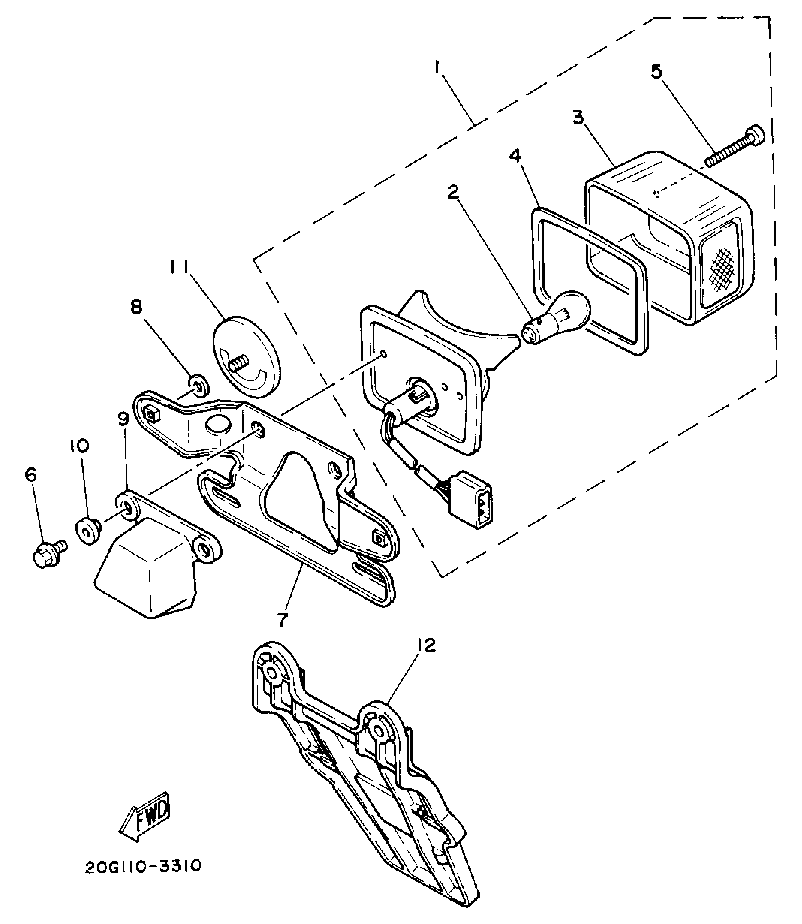 1
5
3
4
2
11
8
9
10
6
7
12
FWD
20G110-3310