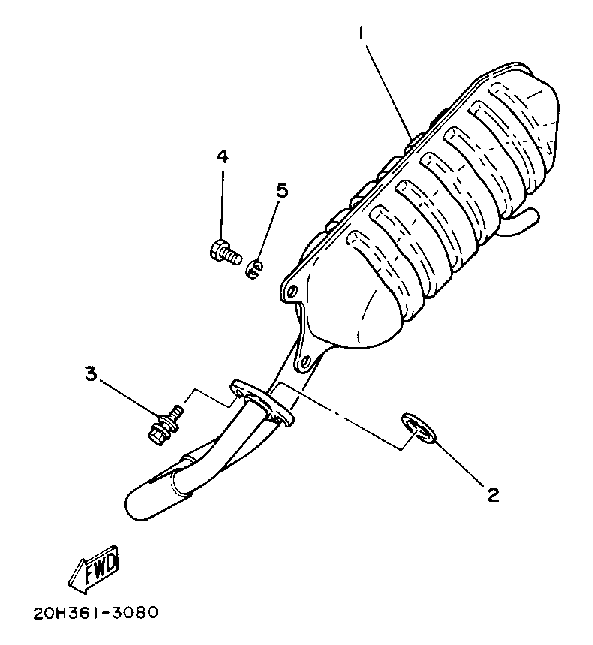 1
4
5
3
2
FWD
20H361-3080