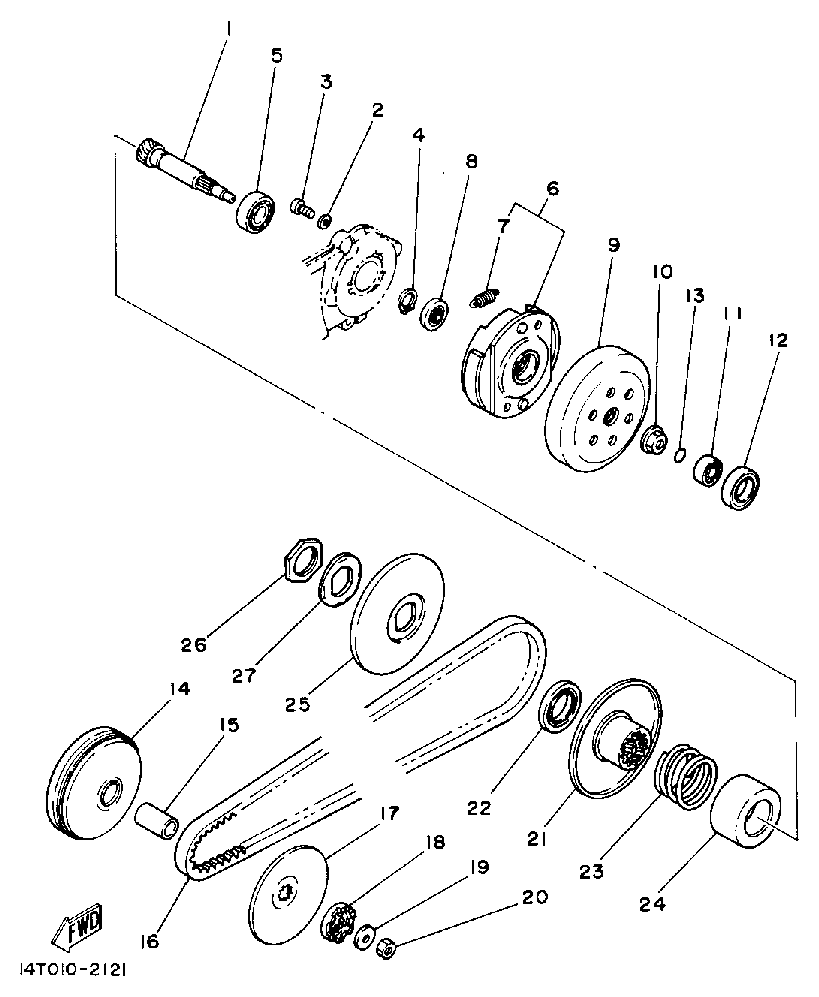 1
5
3
2
4
8
6
7
9
10
13
11
12
26
27
25
14
15
22
21
23
24
17
18
19
20
16
FWD
14T010-2121