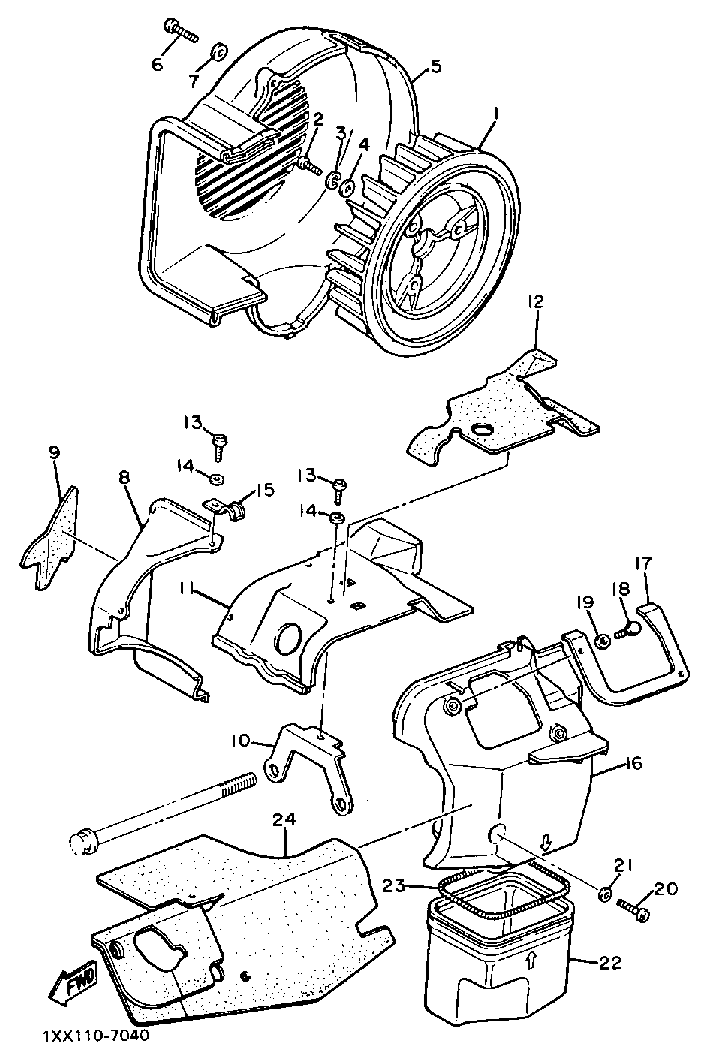 6
7
5
2
3
4
1
12
13
14
15
9
8
13
14
11
17
18
19
10
16
24
21
20
23
22
FWD
1XX110-7040