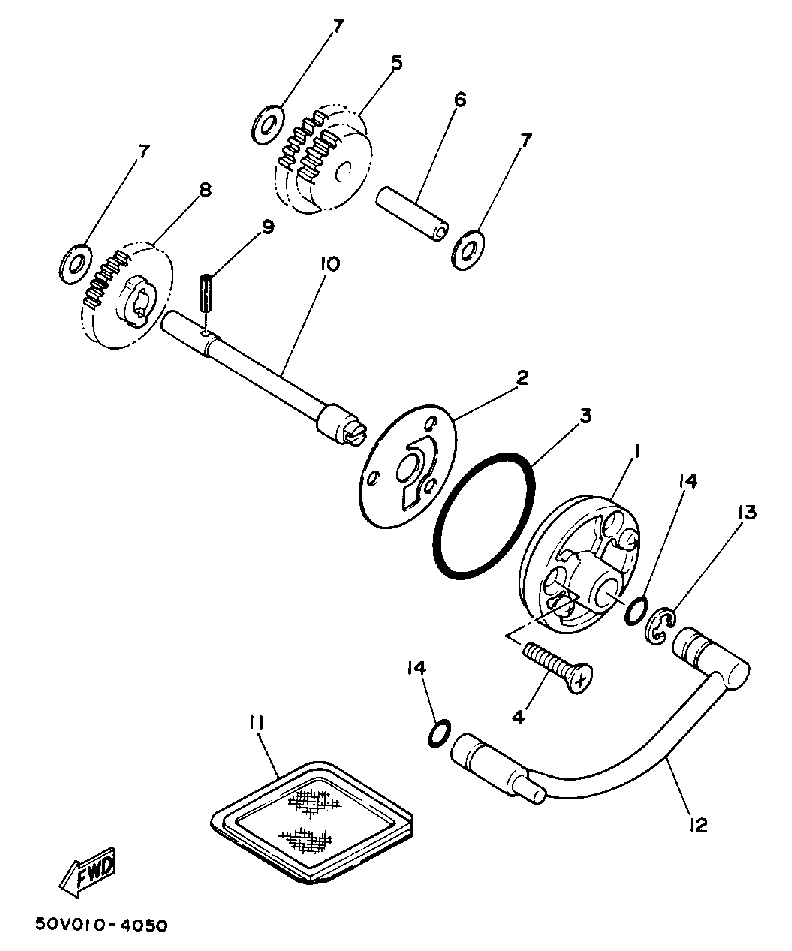 7
5
6
7
7
8
9
10
2
3
1
14
13
4
14
11
12
FWD
50V010-4050