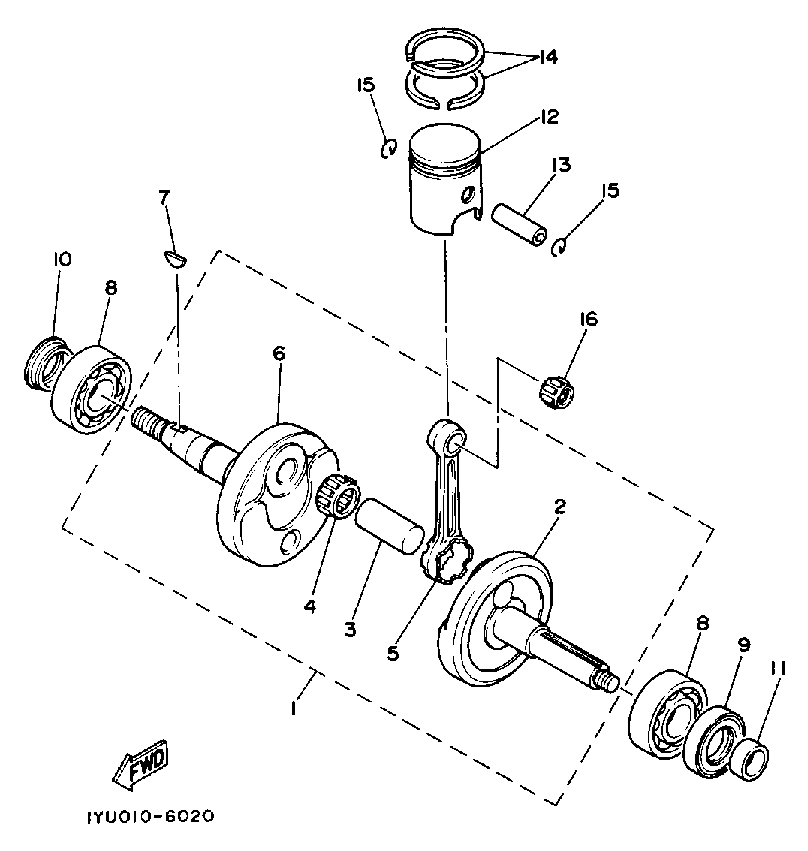 14
15
12
13
15
7
10
8
16
6
2
4
3
5
8
9
11
1
FWD
1YU010-6020