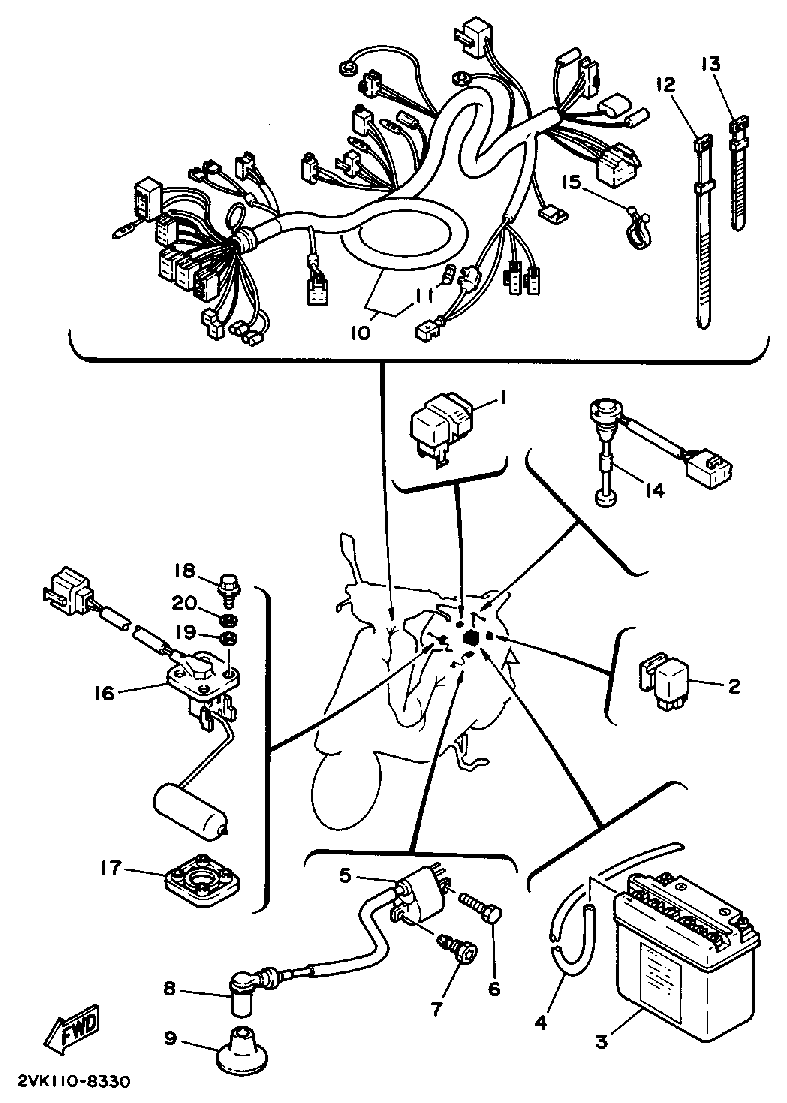 12
13
15
11
10
1
14
18
20
19
16
2
17
5
6
7
8
4
3
9
FWD
2VK110-8330