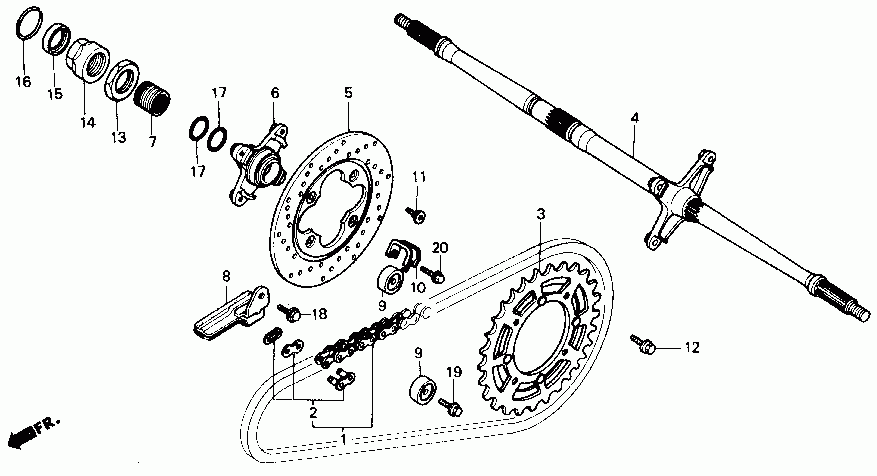 16
15
14
13
7
17
17
6
5
4
11
3
20
10
9
8
18
12
9
19
2
1
FR.