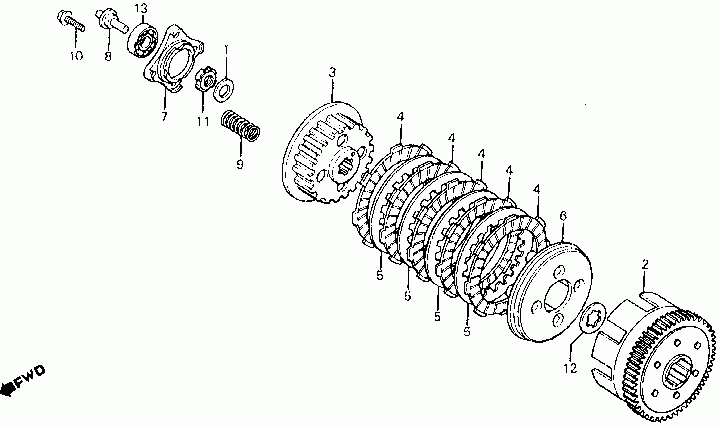 13
10
8
1
7
11
9
3
4
4
4
4
4
6
5
6
5
5
2
12
FWD