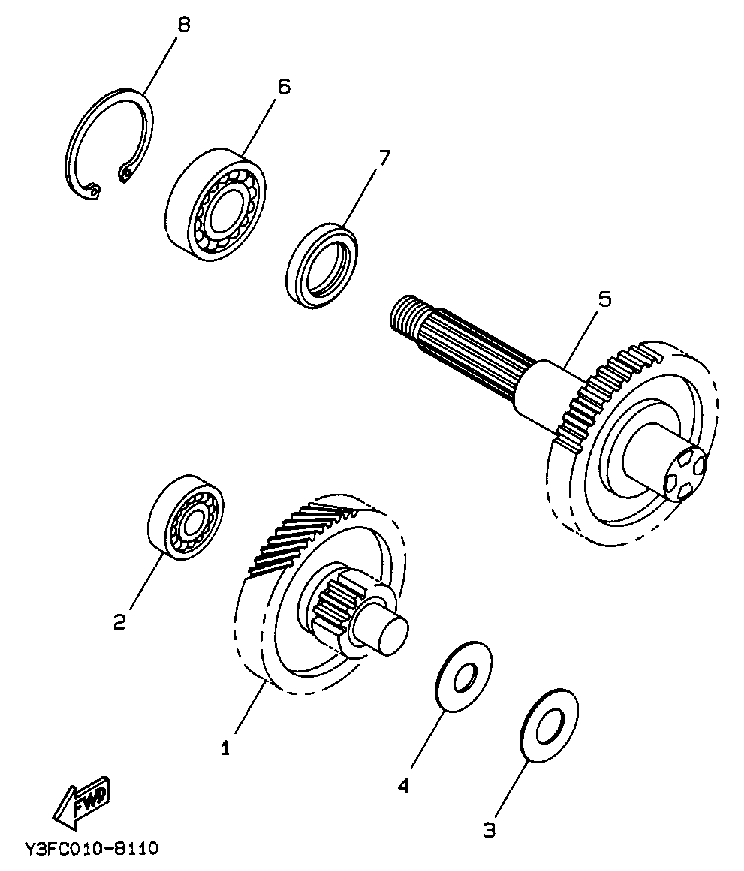 8
6
7
5
2
1
4
3
FWD
Y3FC010-8110