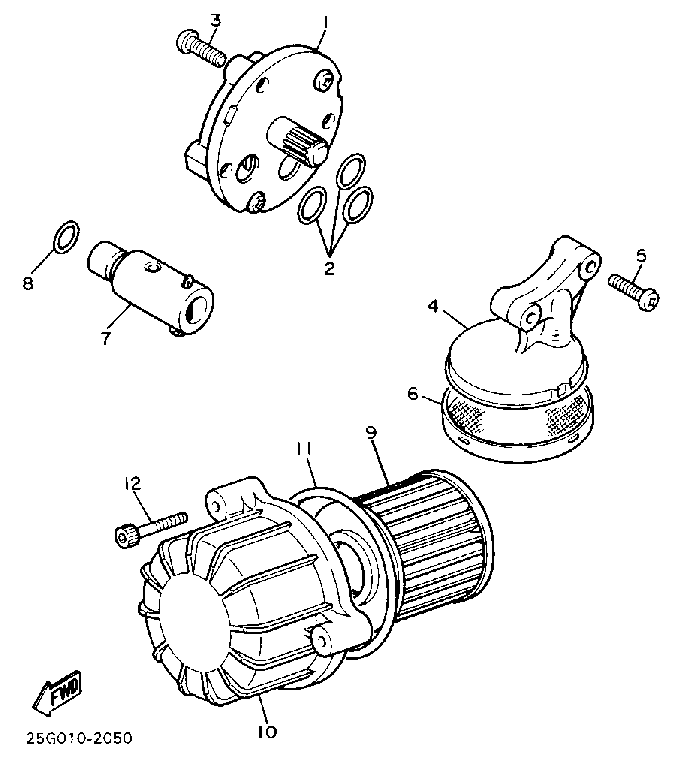 3
1
2
8
7
5
4
6
11
9
12
10
FWD
25G010-2050