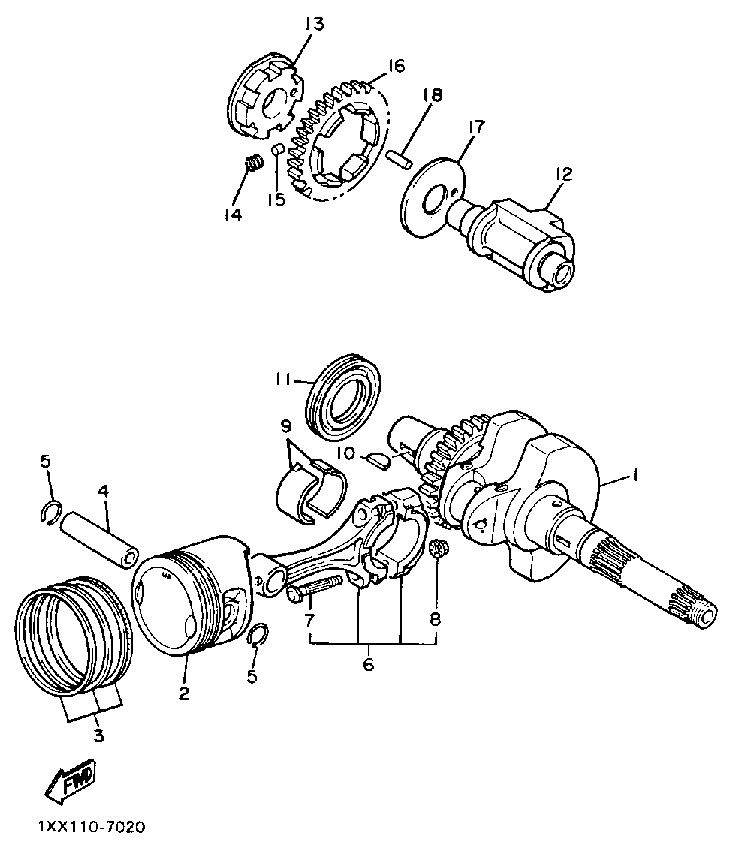 13
16
18
17
12
14
15
11
9
10
1
5
4
7
8
6
2
5
3
FWD
1XX110-7020