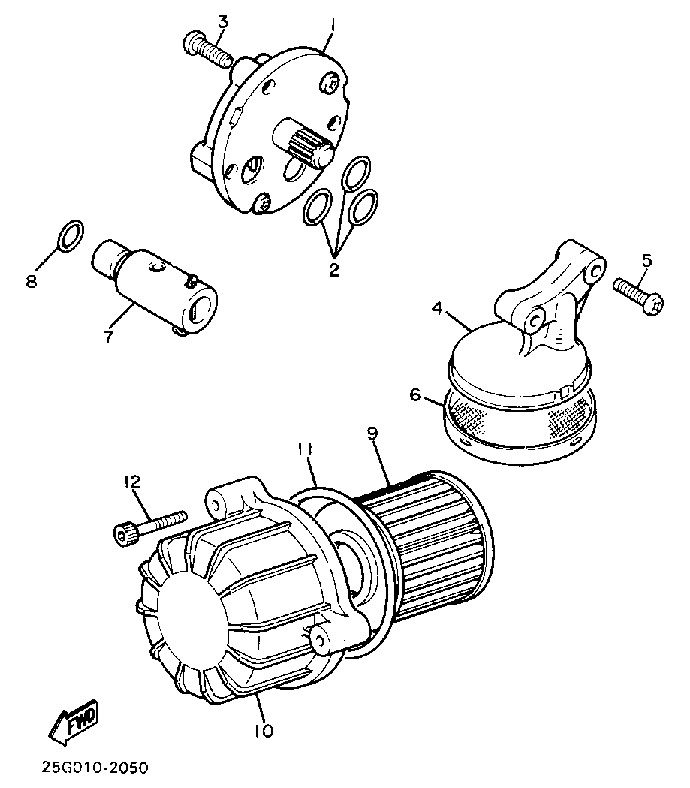 3
1
2
8
7
5
4
6
11
9
12
10
FWD
25G010-2050