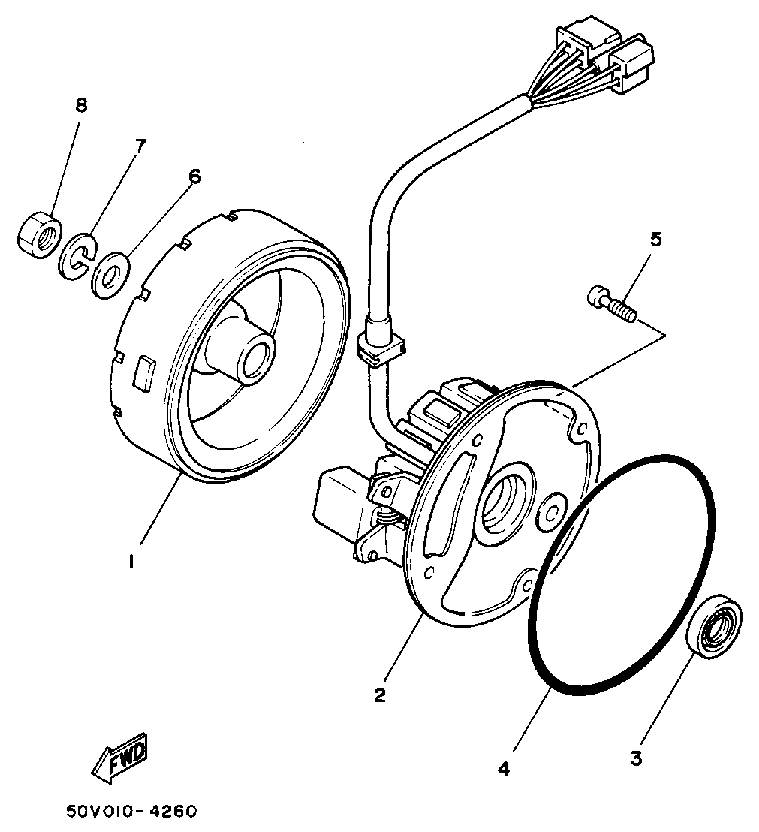 8
7
6
5
1
2
4
3
FWD
50V010-4260