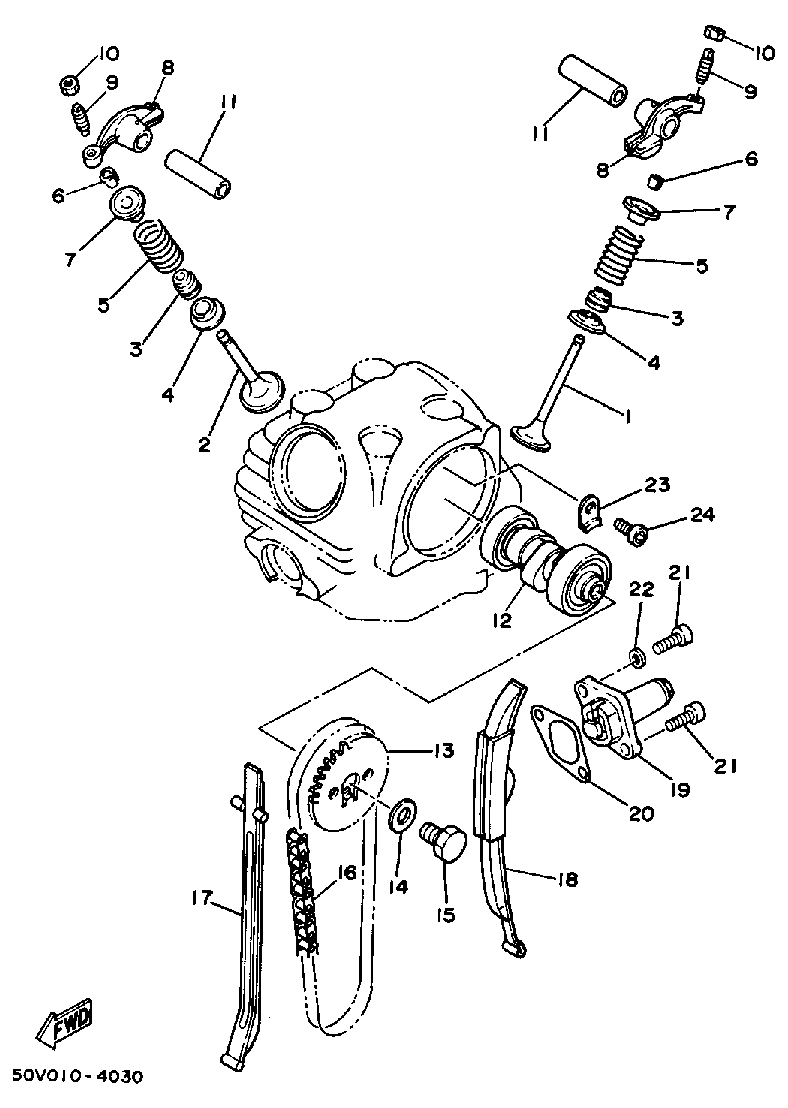 10
9
8
11
6
7
5
3
4
2
10
9
11
8
6
7
5
3
4
1
23
24
12
22
21
21
19
20
13
14
15
16
17
18
FWD
50V010-4030