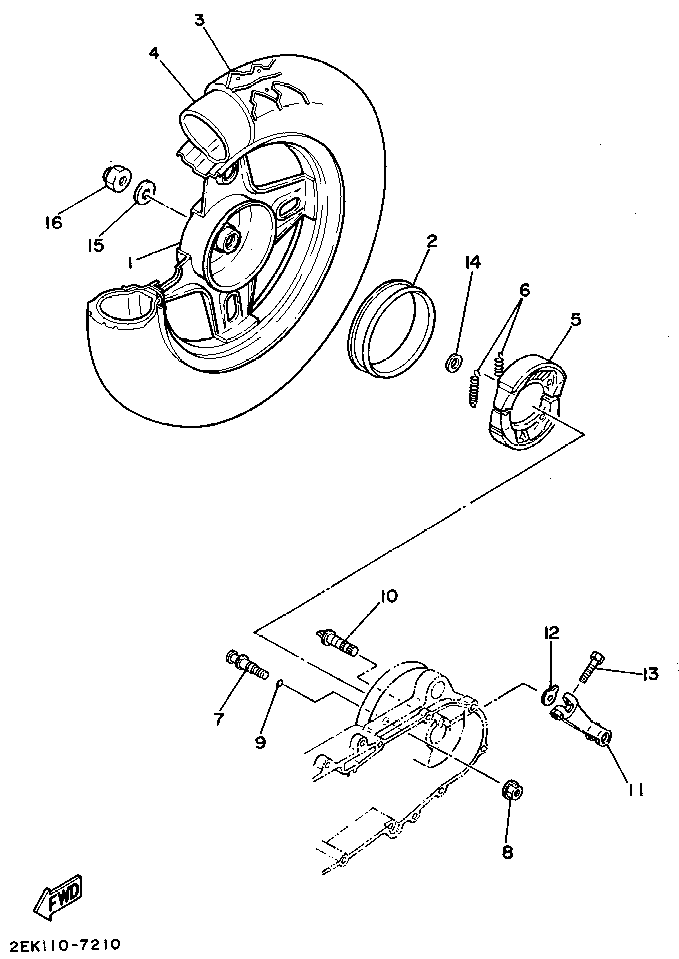 3
4
16
15
1
2
14
6
5
10
12
13
7
9
11
8
FWD
2EK110-7210